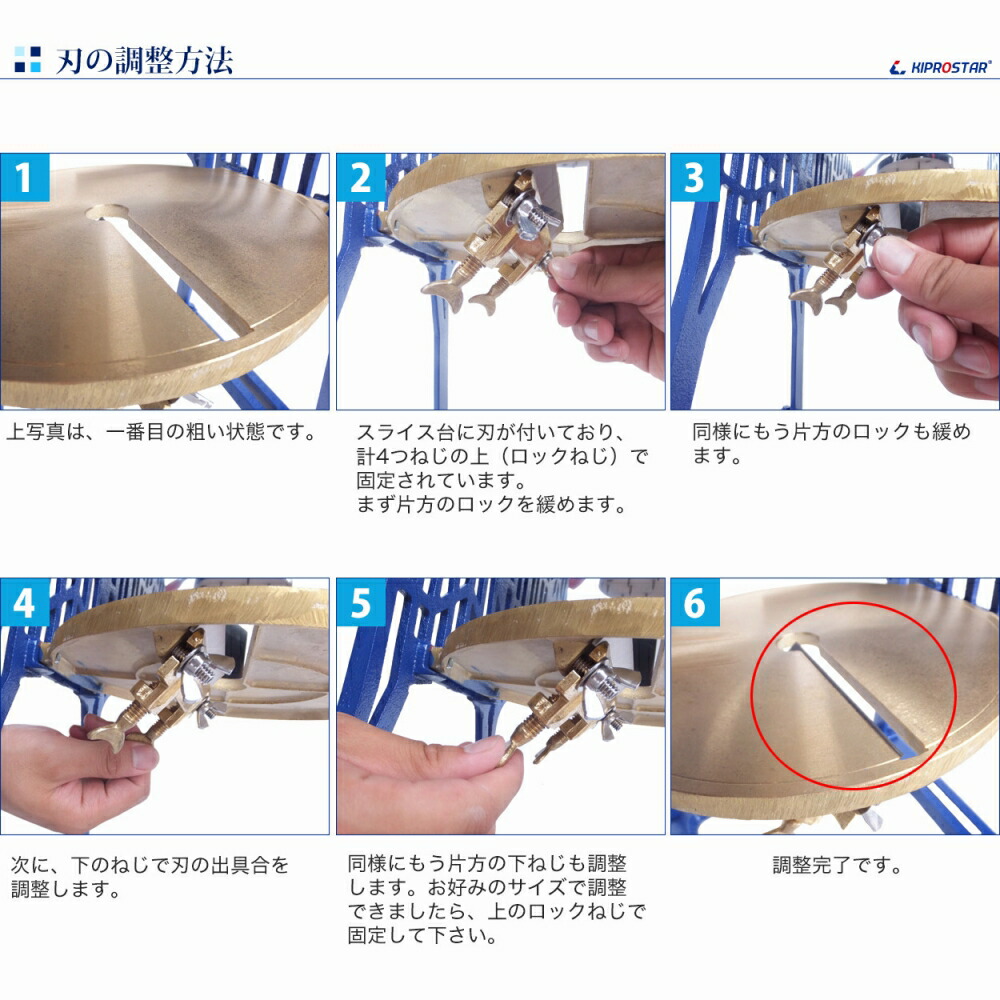 刃の調整方法

KIPROSTAR®

1

上写真は、一番目の粗い状態です。

2

スライス台に刃が付いており、計4つねじの上（ロックねじ）で固定されています。
まず片方のロックを緩めます。

3

同様にもう片方のロックも緩めます。

4

次に、下のねじで刃の出具合を調整します。

5

同様にもう片方の下ねじも調整します。お好みのサイズで調整できましたら、上のロックねじで固定して下さい。

6

調整完了です。