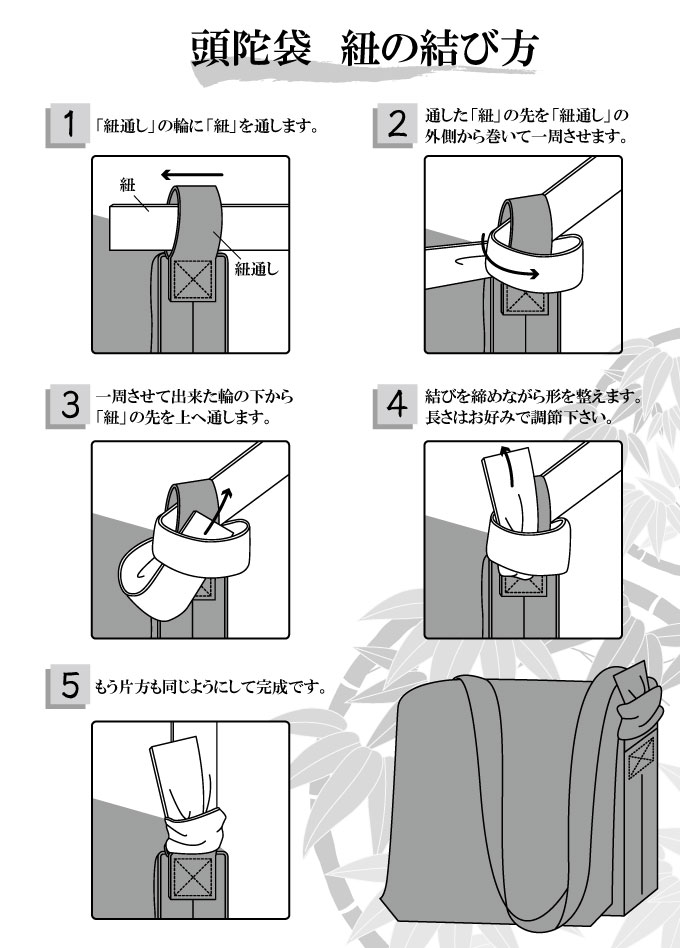 頭陀袋　紐の結び方

1 「紐通し」の輪に「紐」を通します。

紐

紐通し

2 通した「紐」の先を「紐通し」の外側から巻いて一周させます。

3 一周させて出来た輪の下から「紐」の先を上へ通します。

4 結びを締めながら形を整えます。長さはお好みで調節下さい。

5 もう片方も同じようにして完成です。