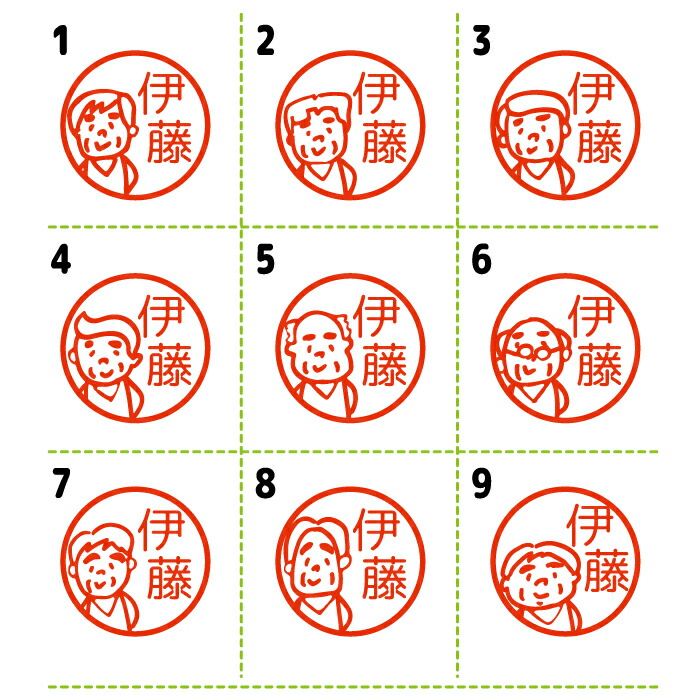 1
伊藤

2
伊藤

3
伊藤

4
伊藤

5
伊藤

6
伊藤

7
伊藤

8
伊藤

9
伊藤