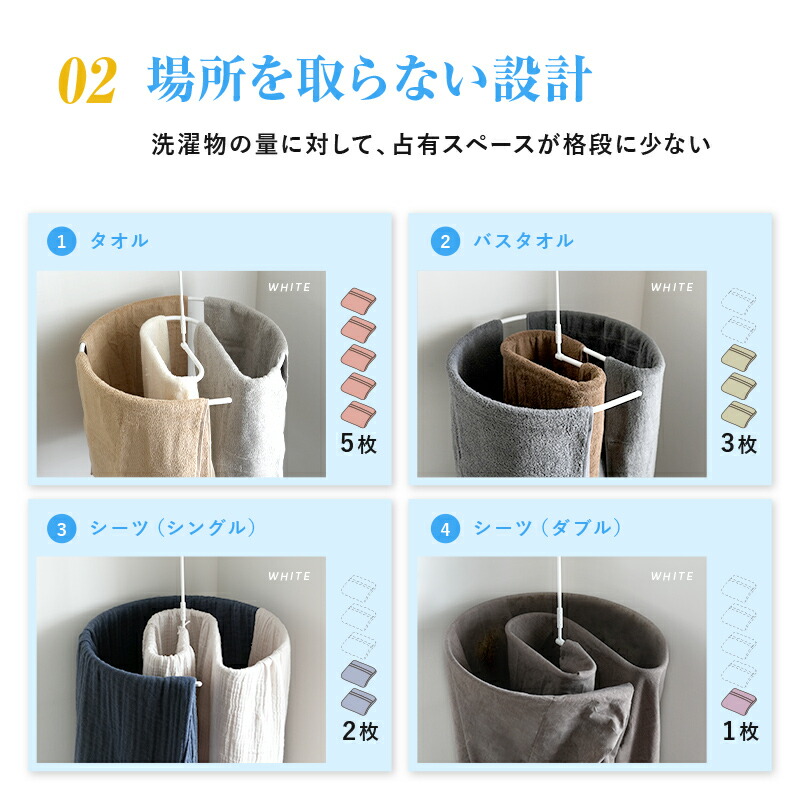 02 場所を取らない設計

洗濯物の量に対して、占有スペースが格段に少ない

1 タオル

WHITE

5枚

2 バスタオル

WHITE

3枚

3 シーツ（シングル）

WHITE

2枚

4 シーツ（ダブル）

WHITE

1枚