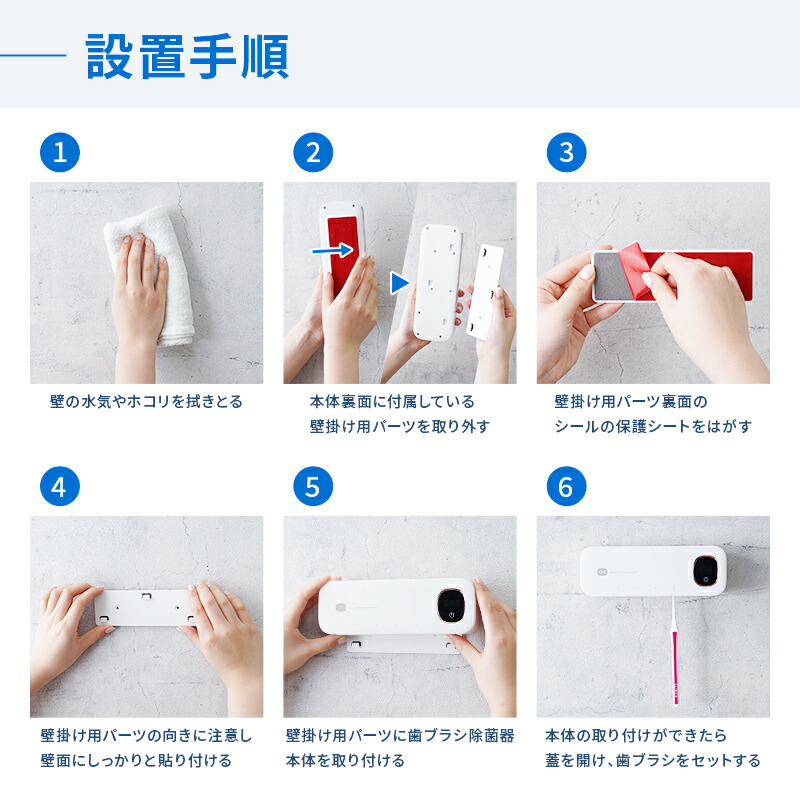 設置手順

1
壁の水気やホコリを拭きとる

2
本体裏面に付属している
壁掛け用パーツを取り外す

3
壁掛け用パーツ裏面の
シールの保護シートをはがす

4
壁掛け用パーツの向きに注意し
壁面にしっかりと貼り付ける

5
壁掛け用パーツに歯ブラシ除菌器
本体を取り付ける

6
本体の取り付けができたら
蓋を開け、歯ブラシをセットする