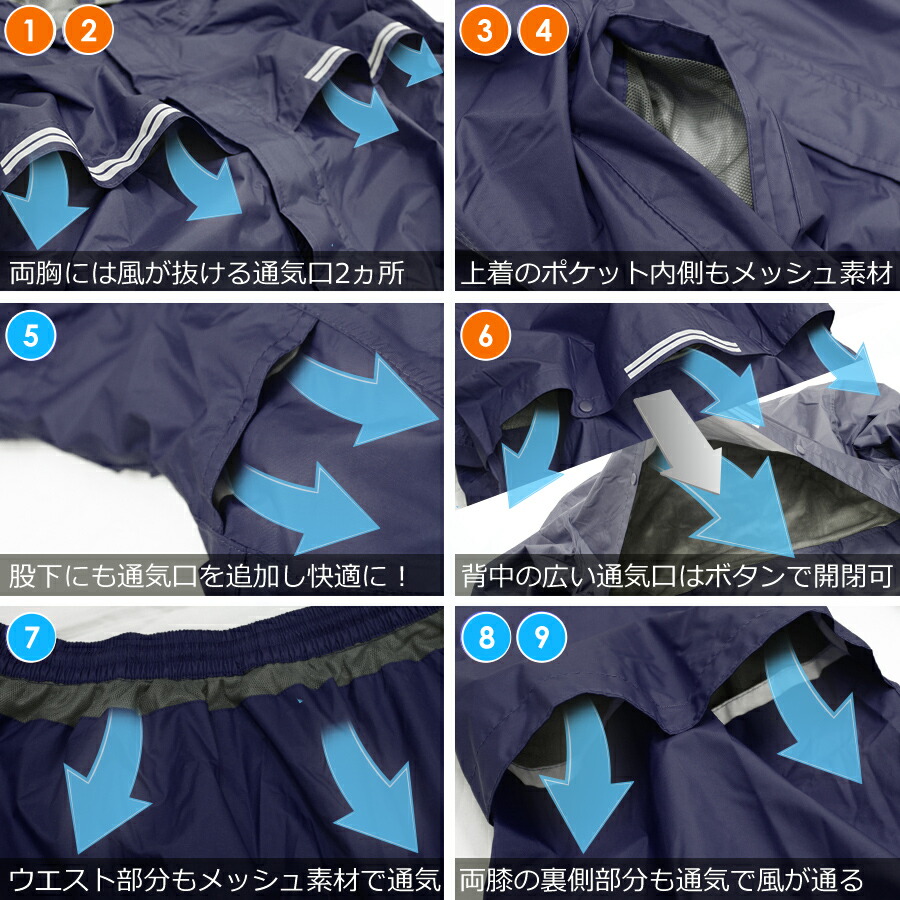 1 2

両胸には風が抜ける通気口2ヵ所

3 4

上着のポケット内側もメッシュ素材

5

股下にも通気口を追加し快適に！

6

背中の広い通気口はボタンで開閉可

7

ウエスト部分もメッシュ素材で通気

8 9

両膝の裏側部分も通気で風が通る