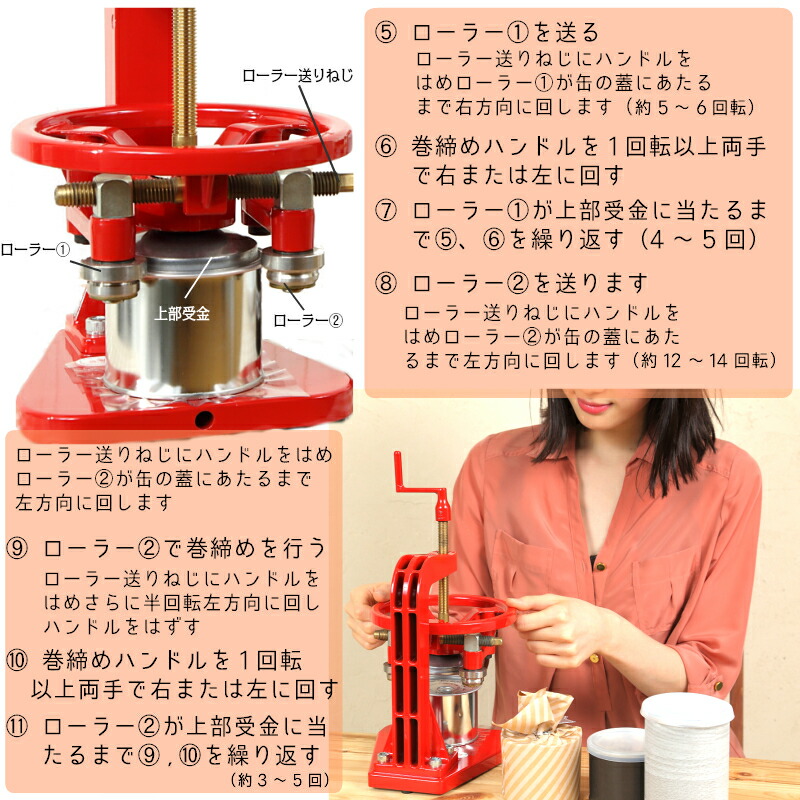 ローラー送りねじ

ローラー①

上部受金

ローラー②

⑤ ローラー①を送る
ローラー送りねじにハンドルをはめローラー①が缶の蓋にあたるまで右方向に回します（約５～６回転）

⑥ 巻締めハンドルを１回転以上両手で右または左に回す

⑦ ローラー①が上部受金に当たるまで⑤、⑥を繰り返す（４～５回）

⑧ ローラー②を送ります
ローラー送りねじにハンドルをはめローラー②が缶の蓋にあたるまで左方向に回します（約 12 ～ 14 回転）

ローラー送りねじにハンドルをはめローラー②が缶の蓋にあたるまで左方向に回します

⑨ ローラー②で巻締めを行う
ローラー送りねじにハンドルをはめさらに半回転左方向に回しハンドルをはずす

⑩ 巻締めハンドルを１回転以上両手で右または左に回す

⑪ ローラー②が上部受金に当たるまで⑨，⑩を繰り返す
（約３～５回）