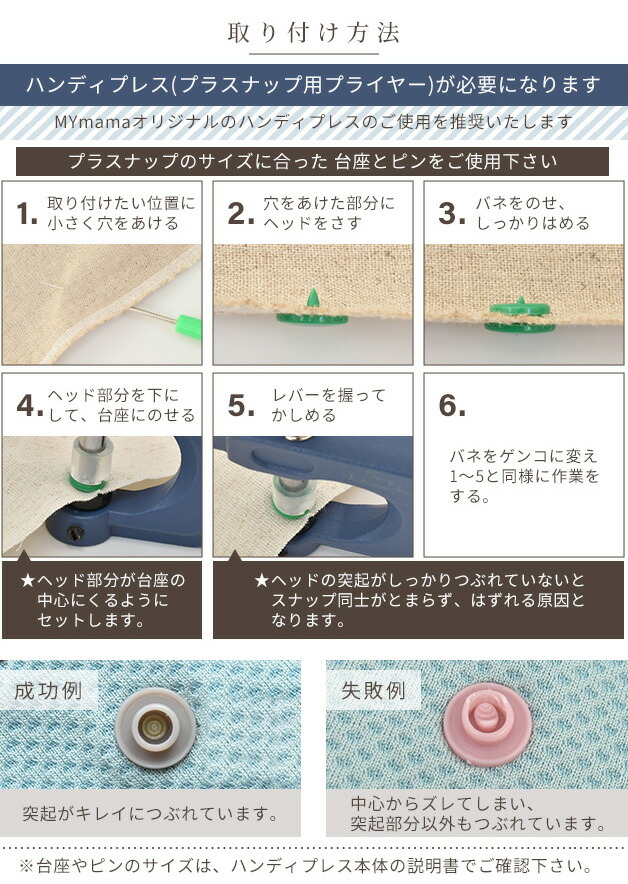 取り付け方法

ハンディプレス(プラスナップ用プライヤー)が必要になります

MYmamaオリジナルのハンディプレスのご使用を推奨いたします

プラスナップのサイズに合った 台座とピンをご使用下さい

1. 取り付けたい位置に小さく穴をあける

2. 穴をあけた部分にヘッドをさす

3. バネをのせ、しっかりはめる

4. ヘッド部分を下にして、台座にのせる

5. レバーを握ってかしめる

6.

バネをゲンコに変え1〜5と同様に作業をする。

★ヘッド部分が台座の中心にくるようにセットします。

★ヘッドの突起がしっかりつぶれていないとスナップ同士がとまらず、はずれる原因となります。

成功例

突起がキレイにつぶれています。

失敗例

中心からズレてしまい、突起部分以外もつぶれています。

※台座やピンのサイズは、ハンディプレス本体の説明書でご確認下さい。