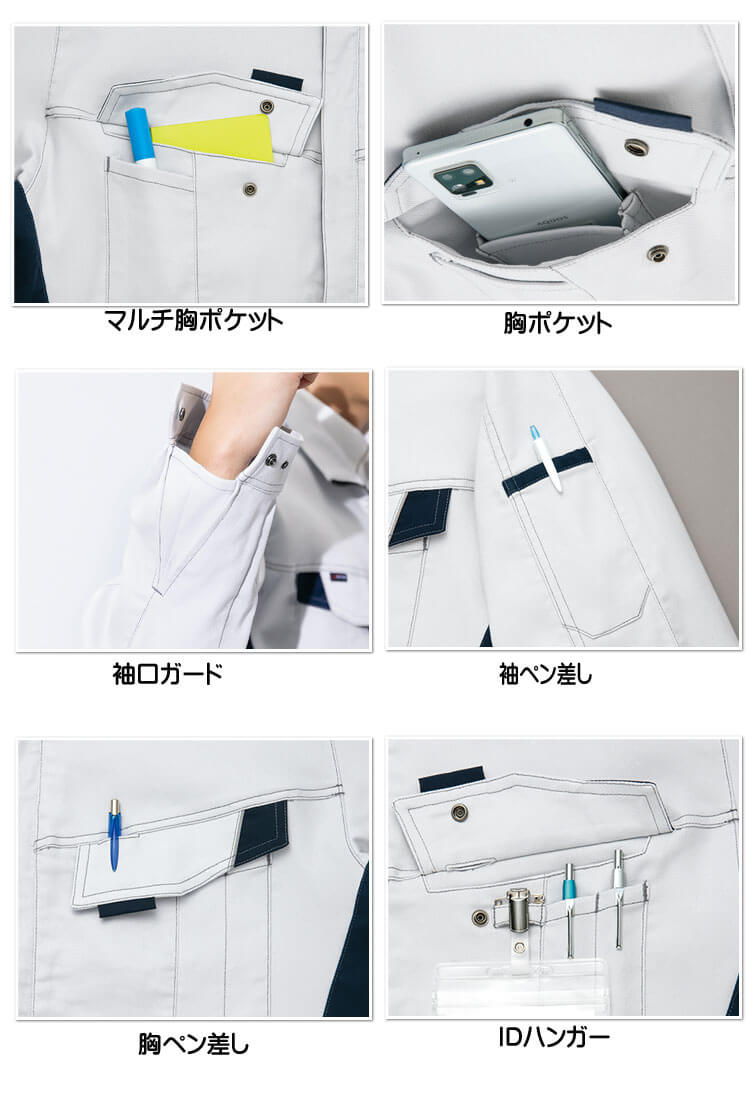 マルチ胸ポケット

胸ポケット

袖口ガード

袖ペン差し

胸ペン差し

IDハンガー