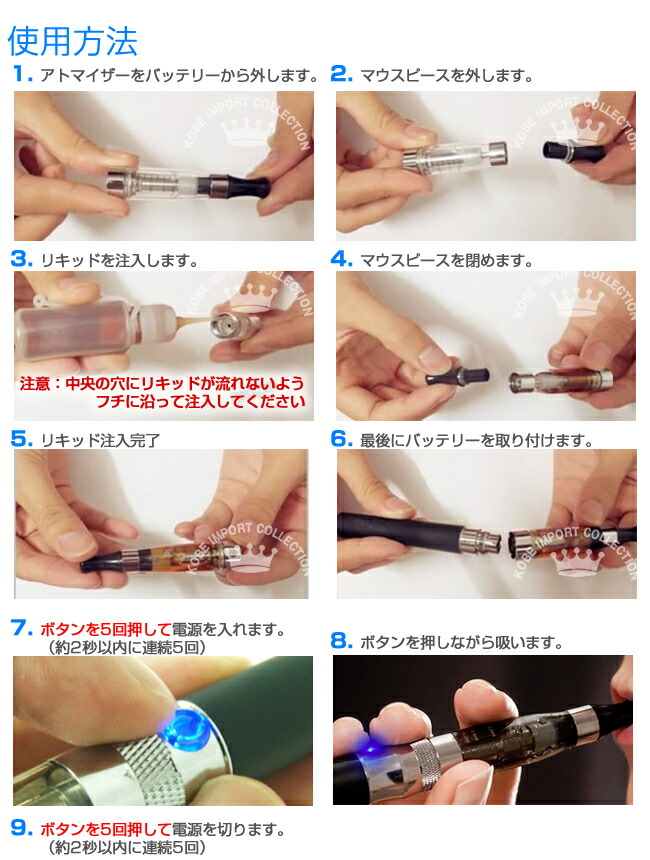 使用方法

1. アトマイザーをバッテリーから外します。

KOBE IMPORT COLLECTION

2. マウスピースを外します。

KOBE IMPORT COLLECTION

3. リキッドを注入します。

KOBE IMPORT COLLECTION

注意：中央の穴にリキッドが流れないよう
フチに沿って注入してください

4. マウスピースを閉めます。

KOBE IMPORT COLLECTION

5. リキッド注入完了

KOBE IMPORT COLLECTION

6. 最後にバッテリーを取り付けます。

KOBE IMPORT COLLECTION

7. ボタンを5回押して電源を入れます。
（約2秒以内に連続5回）

8. ボタンを押しながら吸います。

9. ボタンを5回押して電源を切ります。
（約2秒以内に連続5回）