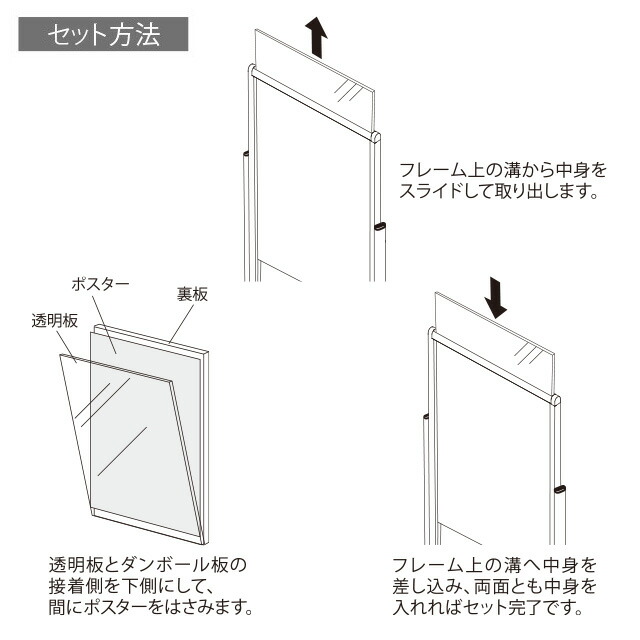 セット方法

フレーム上の溝から中身をスライドして取り出します。

ポスター

裏板

透明板

透明板とダンボール板の接着側を下側にして、間にポスターをはさみます。

フレーム上の溝へ中身を差し込み、両面とも中身を入れればセット完了です。