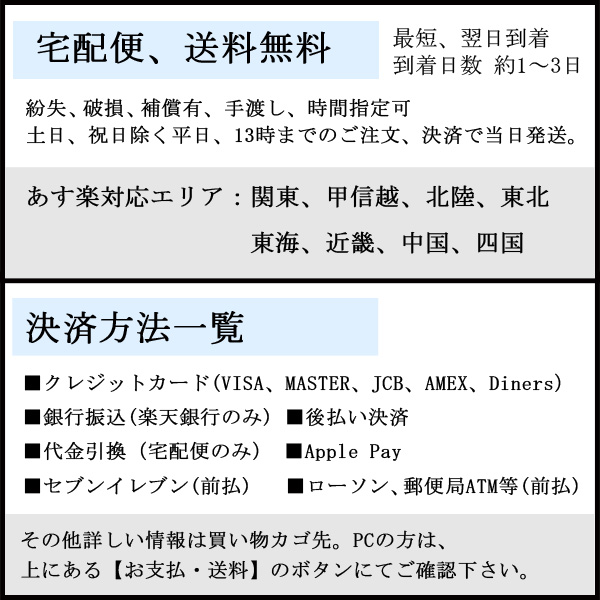 宅配便、送料無料

最短、翌日到着
到着日数 約1～3日

紛失、破損、補償有、手渡し、時間指定可
土日、祝日除く平日、13時までのご注文、決済で当日発送。

あす楽対応エリア：関東、甲信越、北陸、東北
東海、近畿、中国、四国

決済方法一覧

■クレジットカード(VISA、MASTER、JCB、AMEX、Diners)
■銀行振込(楽天銀行のみ) ■後払い決済
■代金引換（宅配便のみ） ■Apple Pay
■セブンイレブン(前払) ■ローソン、郵便局ATM等(前払)

その他詳しい情報は買い物カゴ先。PCの方は、
上にある【お支払・送料】のボタンにてご確認下さい。