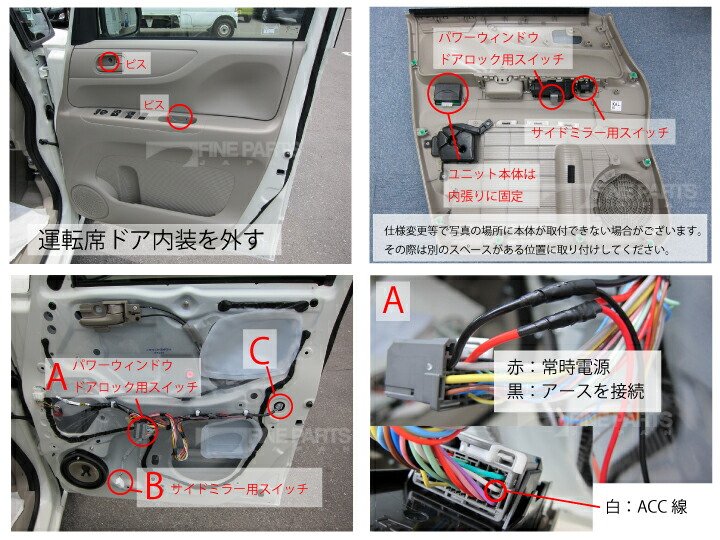 ビス

ビス

FINE PARTS JAPAN

運転席ドア内装を外す

パワーウィンドウ
ドアロック用スイッチ

サイドミラー用スイッチ

ユニット本体は
内張りに固定

FINE PARTS

仕様変更等で写真の場所に本体が取付できない場合がございます。
その際は別のスペースがある位置に取り付けしてください。

A

パワーウィンドウ
ドアロック用スイッチ

C

FINE PARTS

B

サイドミラー用スイッチ

A

赤：常時電源
黒：アースを接続

FINE PARTS

白：ACC 線