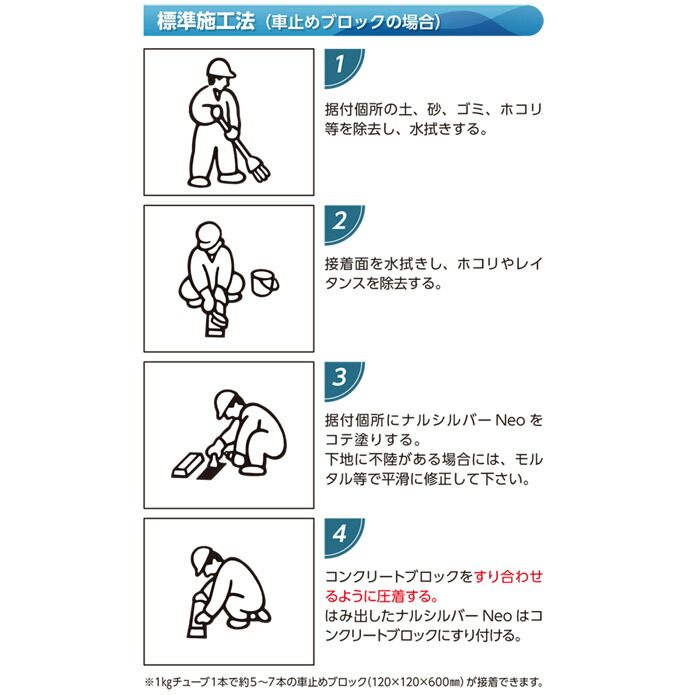 標準施工法（車止めブロックの場合）

1

据付個所の土、砂、ゴミ、ホコリ等を除去し、水拭きする。

2

接着面を水拭きし、ホコリやレイタンスを除去する。

3

据付個所にナルシルバー Neo をコテ塗りする。
下地に不陸がある場合には、モルタル等で平滑に修正して下さい。

4

コンクリートブロックをすり合わせるように圧着する。
はみ出したナルシルバー Neo はコンクリートブロックにすり付ける。

※1kgチューブ1本で約5～7本の車止めブロック(120×120×600㎜)が接着できます。