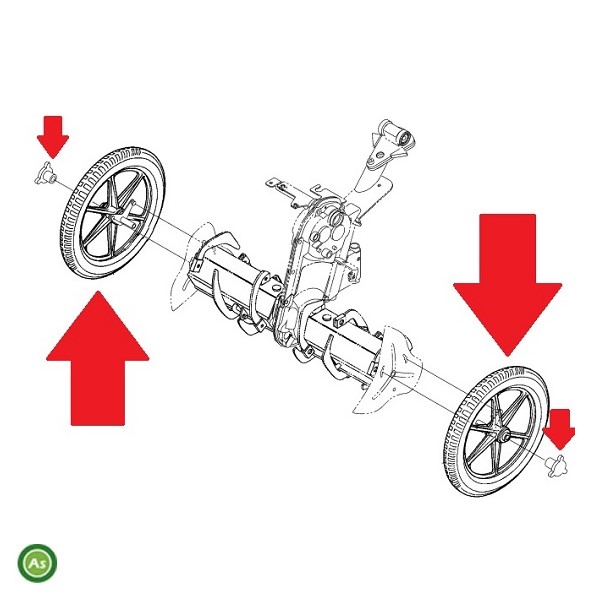 As