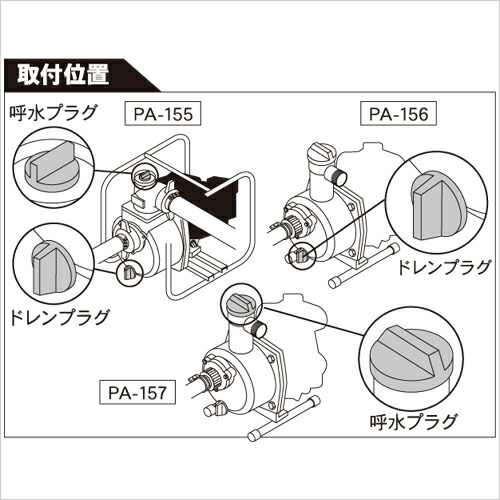 取付位置

呼水プラグ

PA-155

PA-156

ドレンプラグ

ドレンプラグ

PA-157

呼水プラグ