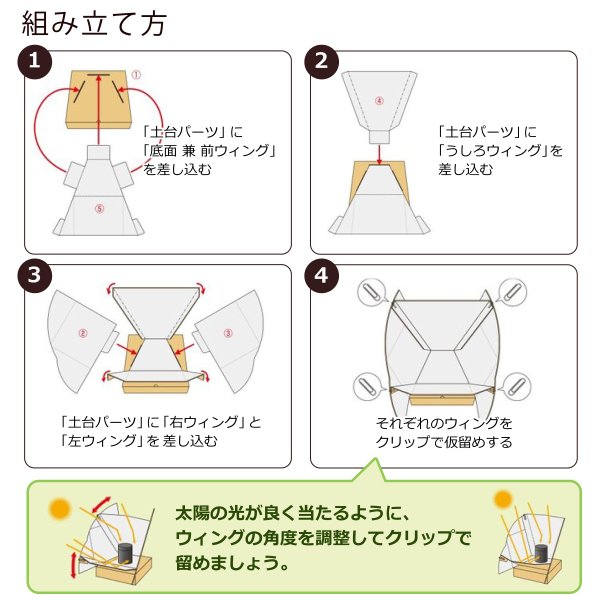 組み立て方

1
①
⑤
「土台パーツ」に「底面 兼 前ウィング」を差し込む

2
④
「土台パーツ」に「うしろウィング」を差し込む

3
②
③
「土台パーツ」に「右ウィング」と「左ウィング」を 差し込む

4
それぞれのウィングをクリップで仮留めする

太陽の光が良く当たるように、ウィングの角度を調整してクリップで留めましょう。