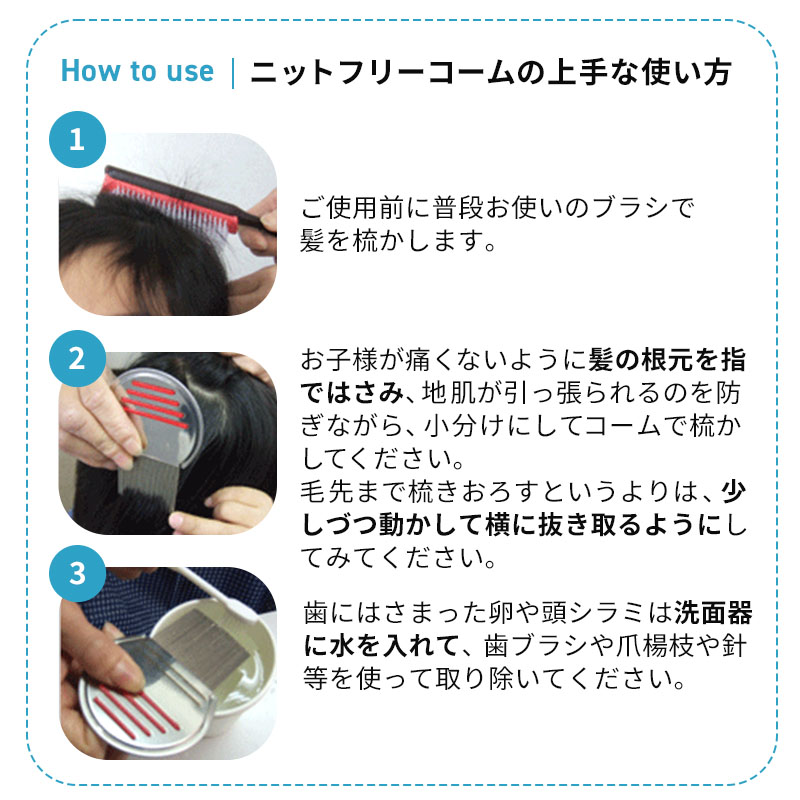 How to use | ニットフリーコームの上手な使い方

1

ご使用前に普段お使いのブラシで髪を梳かします。

2

お子様が痛くないように髪の根元を指ではさみ、地肌が引っ張られるのを防ぎながら、小分けにしてコームで梳かしてください。
毛先まで梳きおろすというよりは、少しづつ動かして横に抜き取るようにしてみてください。

3

歯にはさまった卵や頭シラミは洗面器に水を入れて、歯ブラシや爪楊枝や針等を使って取り除いてください。