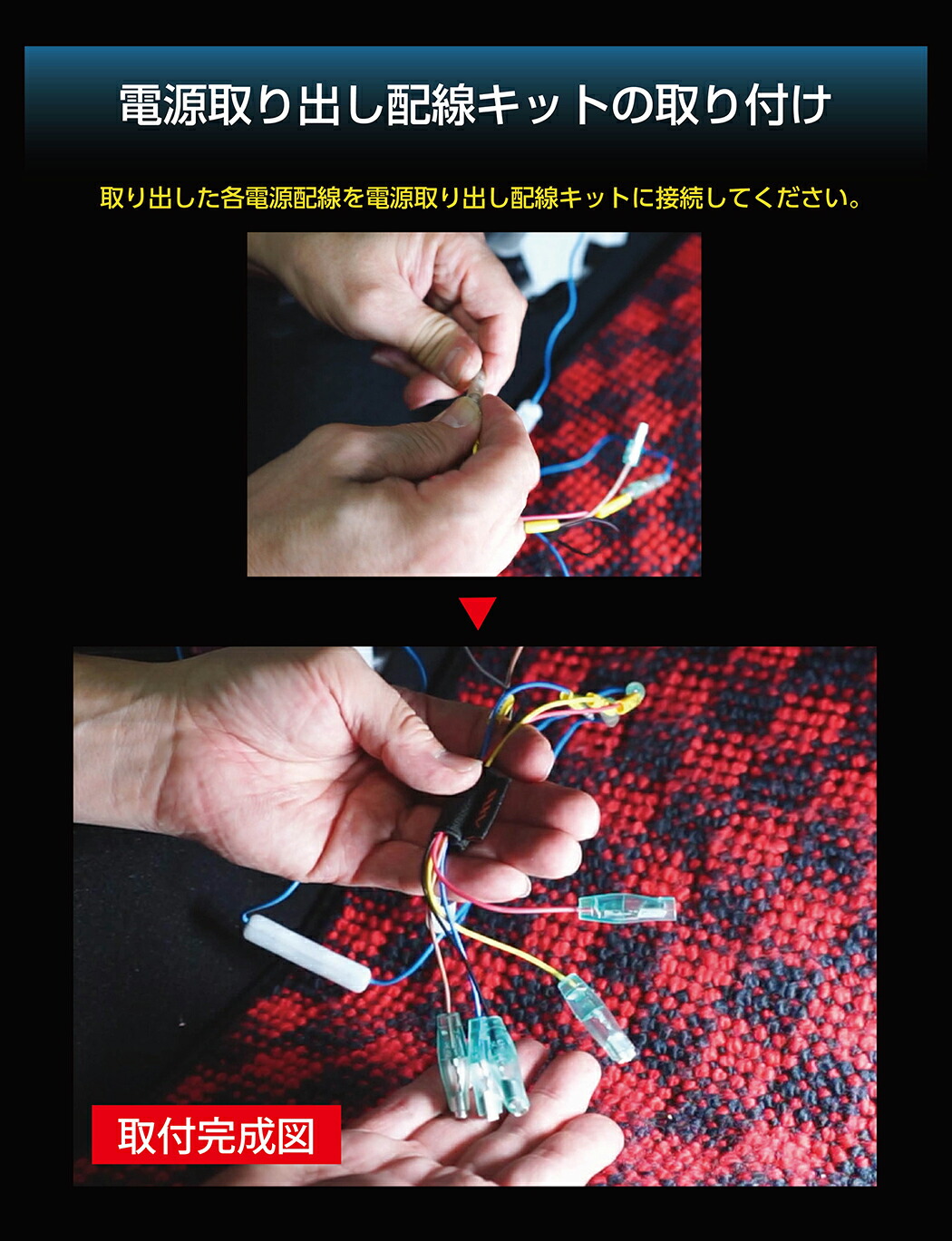 電源取り出し配線キットの取り付け

取り出した各電源配線を電源取り出し配線キットに接続してください。

取付完成図