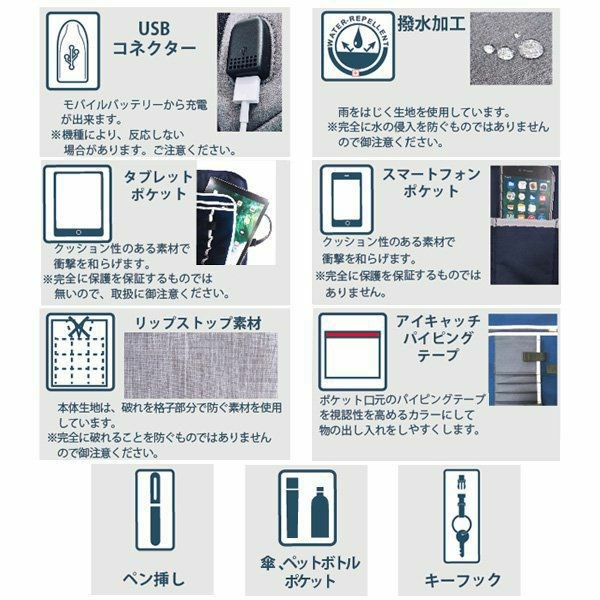 USB
コネクター

モバイルバッテリーから充電が出来ます。
※機種により、反応しない場合があります。ご注意ください。

WATER-REPELLENT

撥水加工

雨をはじく生地を使用しています。
※完全に水の侵入を防ぐものではありませんので御注意ください。

タブレット
ポケット

クッション性のある素材で衝撃を和らげます。
※完全に保護を保証するものでは無いので、取扱に御注意ください。

スマートフォン
ポケット

クッション性のある素材で衝撃を和らげます。
※完全に保護を保証するものではありません。

リップストップ素材

本体生地は、破れを格子部分で防ぐ素材を使用しています。
※完全に破れることを防ぐものではありませんので御注意ください。

アイキャッチ
パイピング
テープ

ポケット口元のパイピングテープを視認性を高めるカラーにして物の出し入れをしやすくします。

ペン挿し

傘、ペットボトル
ポケット

キーフック