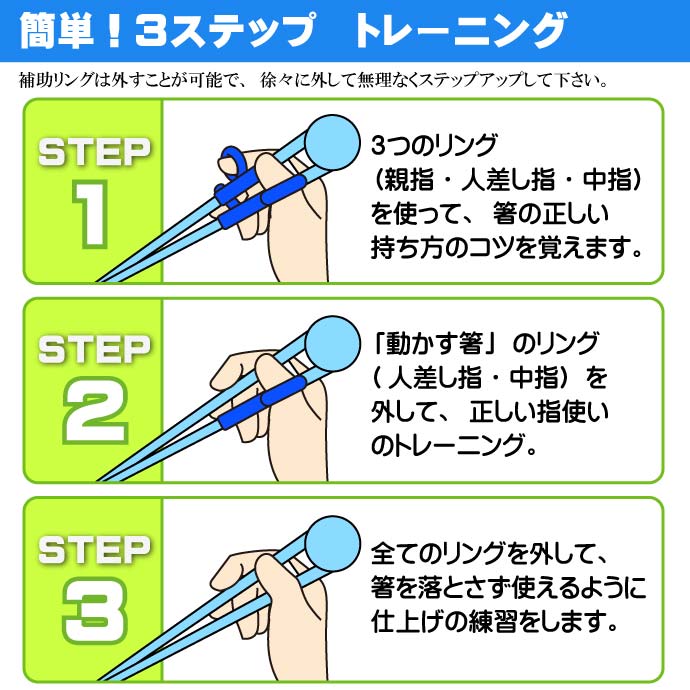 簡単！3ステップ　トレーニング

補助リングは外すことが可能で、徐々に外して無理なくステップアップして下さい。

STEP 1

3つのリング（親指・人差し指・中指）を使って、箸の正しい持ち方のコツを覚えます。

STEP 2

「動かす箸」のリング（人差し指・中指）を外して、正しい指使いのトレーニング。

STEP 3

全てのリングを外して、箸を落とさず使えるように仕上げの練習をします。