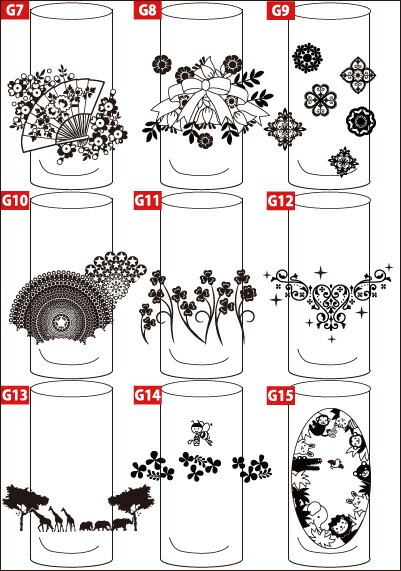 G7
G8
G9
G10
G11
G12
G13
G14
G15