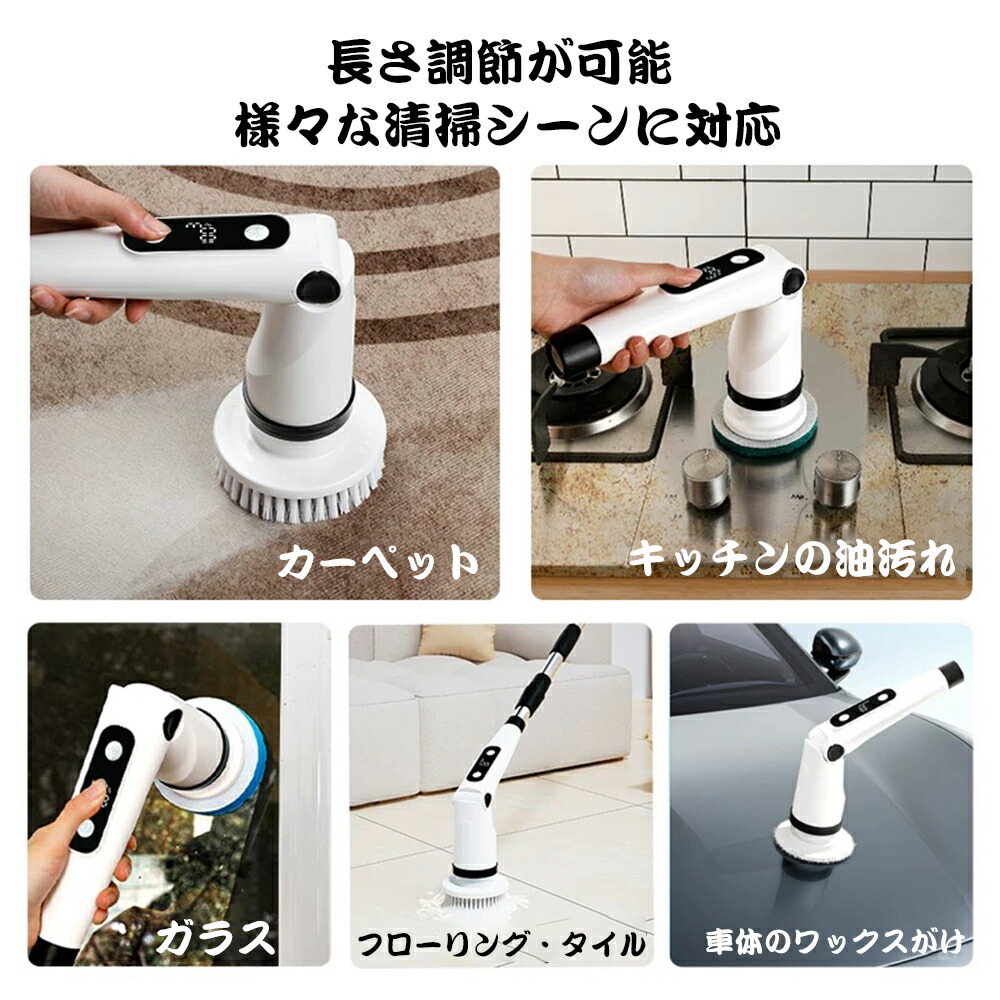 長さ調節が可能
様々な清掃シーンに対応

カーペット

キッチンの油汚れ

ガラス

フローリング・タイル

車体のワックスがけ