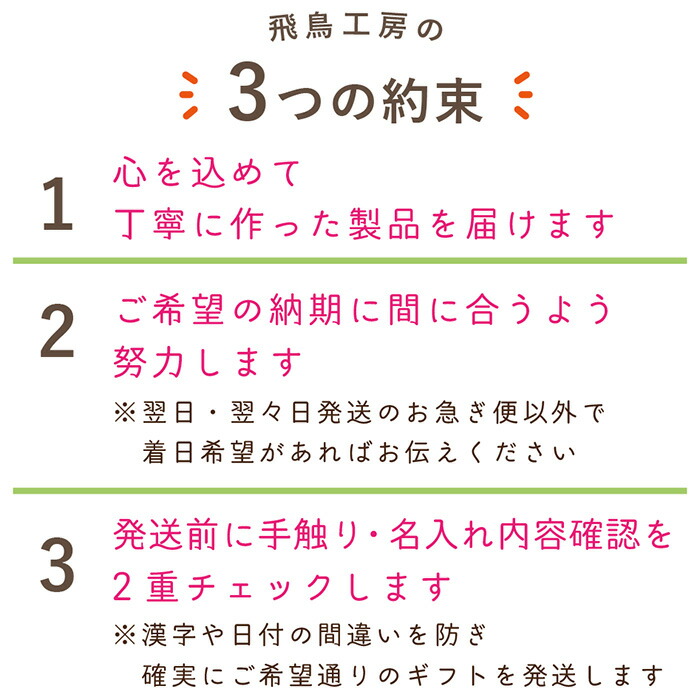 飛鳥工房の

3つの約束

1

心を込めて
丁寧に作った製品を届けます

2

ご希望の納期に間に合うよう
努力します

※翌日・翌々日発送のお急ぎ便以外で
着日希望があればお伝えください

3

発送前に手触り・名入れ内容確認を
2重チェックします

※漢字や日付の間違いを防ぎ
確実にご希望通りのギフトを発送します