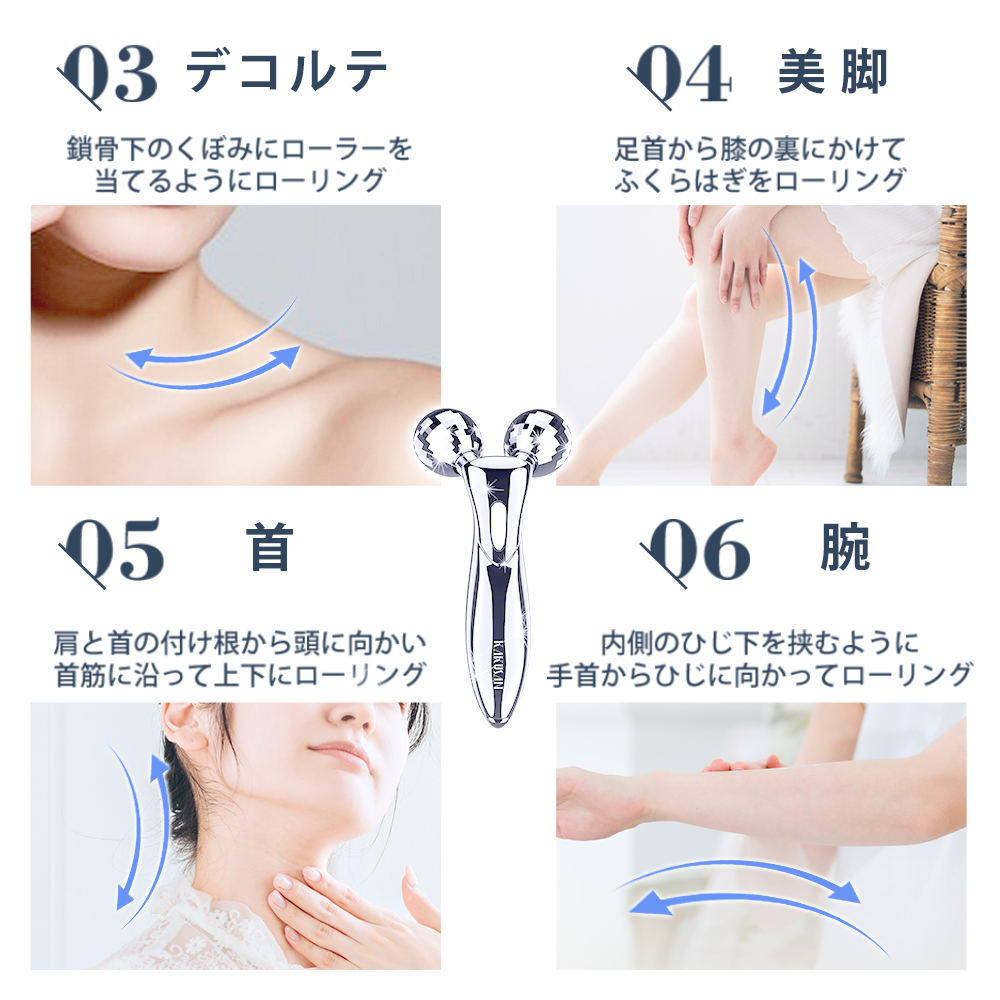 03 デコルテ

鎖骨下のくぼみにローラーを当てるようにローリング

04 美脚

足首から膝の裏にかけてふくらはぎをローリング

05 首

肩と首の付け根から頭に向かい首筋に沿って上下にローリング

06 腕

内側のひじ下を挟むように手首からひじに向かってローリング

KAKUSAN