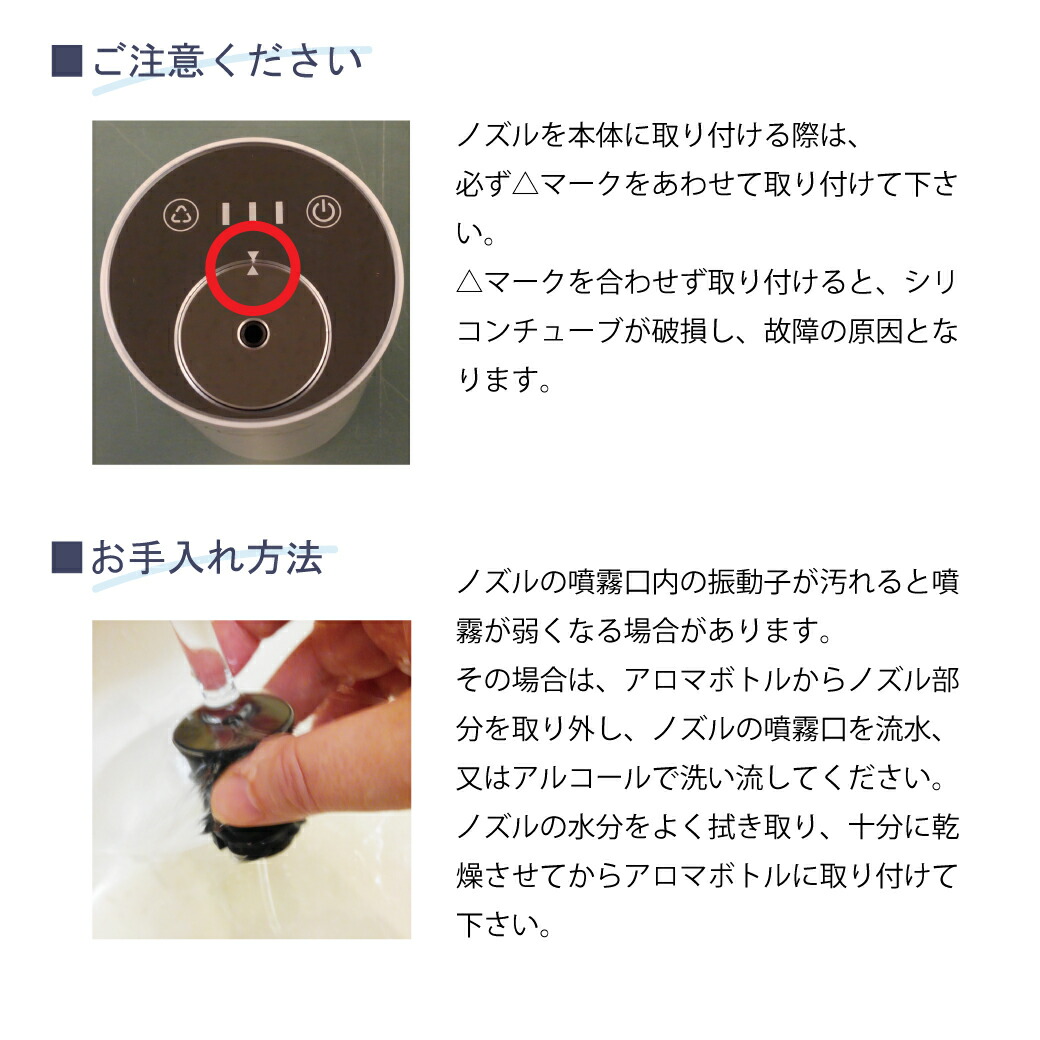 ■ご注意ください

ノズルを本体に取り付ける際は、必ず△マークをあわせて取り付けて下さい。
△マークを合わせず取り付けると、シリコンチューブが破損し、故障の原因となります。

■お手入れ方法

ノズルの噴霧口内の振動子が汚れると噴霧が弱くなる場合があります。
その場合は、アロマボトルからノズル部分を取り外し、ノズルの噴霧口を流水、又はアルコールで洗い流してください。
ノズルの水分をよく拭き取り、十分に乾燥させてからアロマボトルに取り付けて下さい。