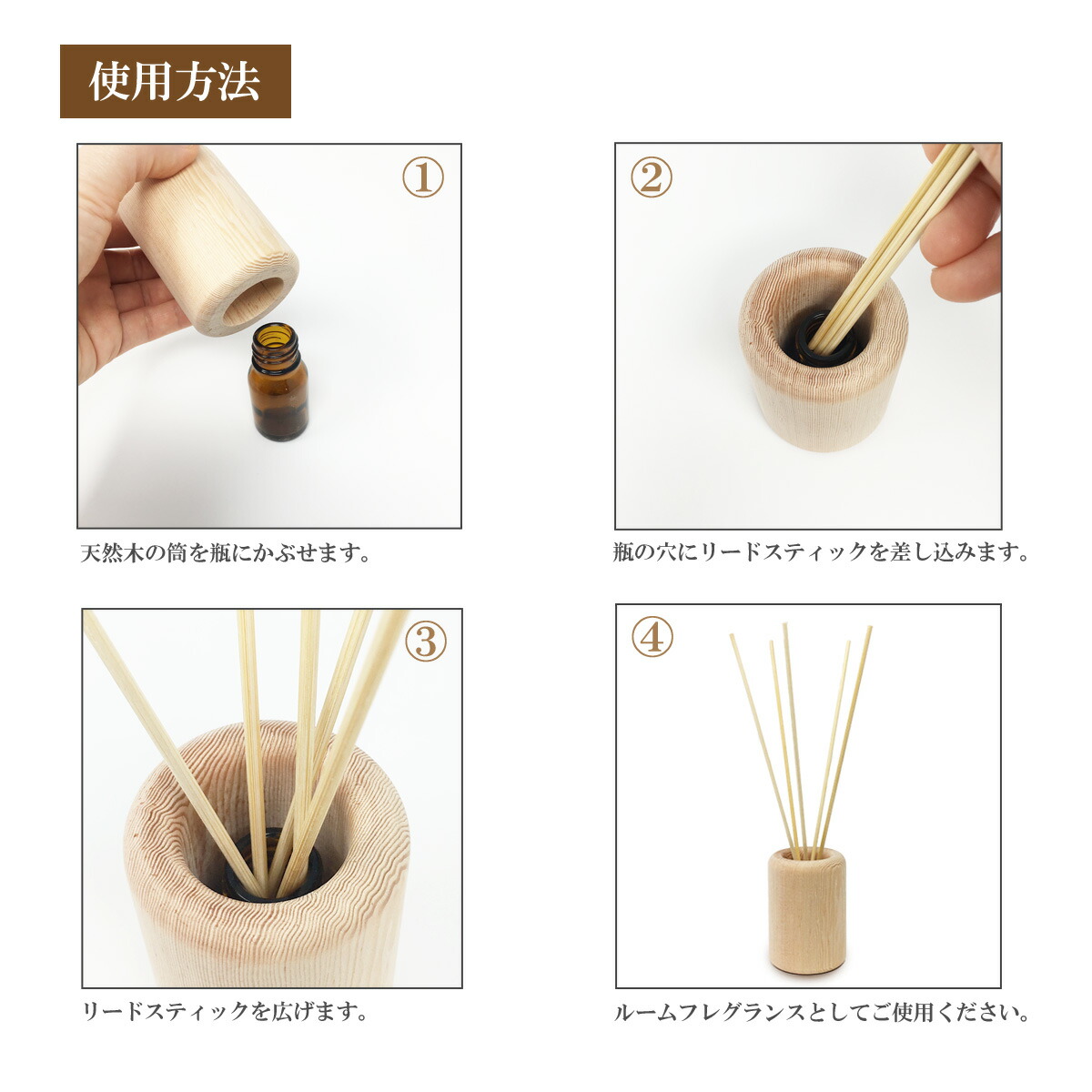 使用方法

①

天然木の筒を瓶にかぶせます。

②

瓶の穴にリードスティックを差し込みます。

③

リードスティックを広げます。

④

ルームフレグランスとしてご使用ください。