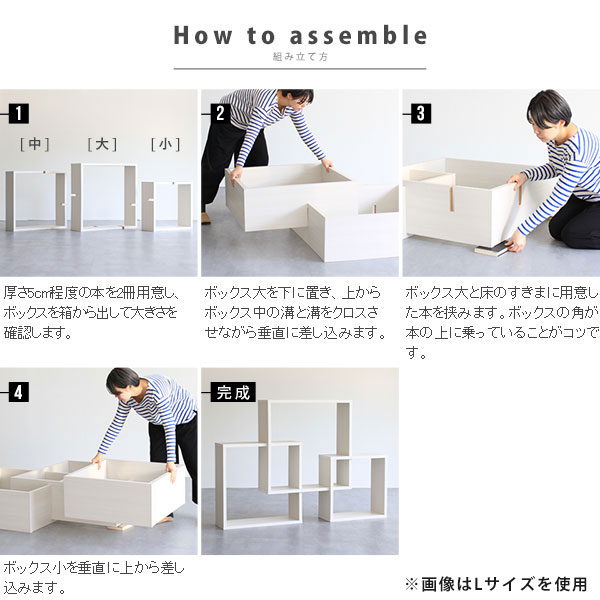 How to assemble
組み立て方

1
［中］ ［大］ ［小］

厚さ5cm程度の本を2冊用意し、ボックスを箱から出して大きさを確認します。

2

ボックス大を下に置き、上からボックス中の溝と溝をクロスさせながら垂直に差し込みます。

3

ボックス大と床のすきまに用意した本を挟みます。ボックスの角が本の上に乗っていることがコツです。

4

ボックス小を垂直に上から差し込みます。

完成

※画像はLサイズを使用