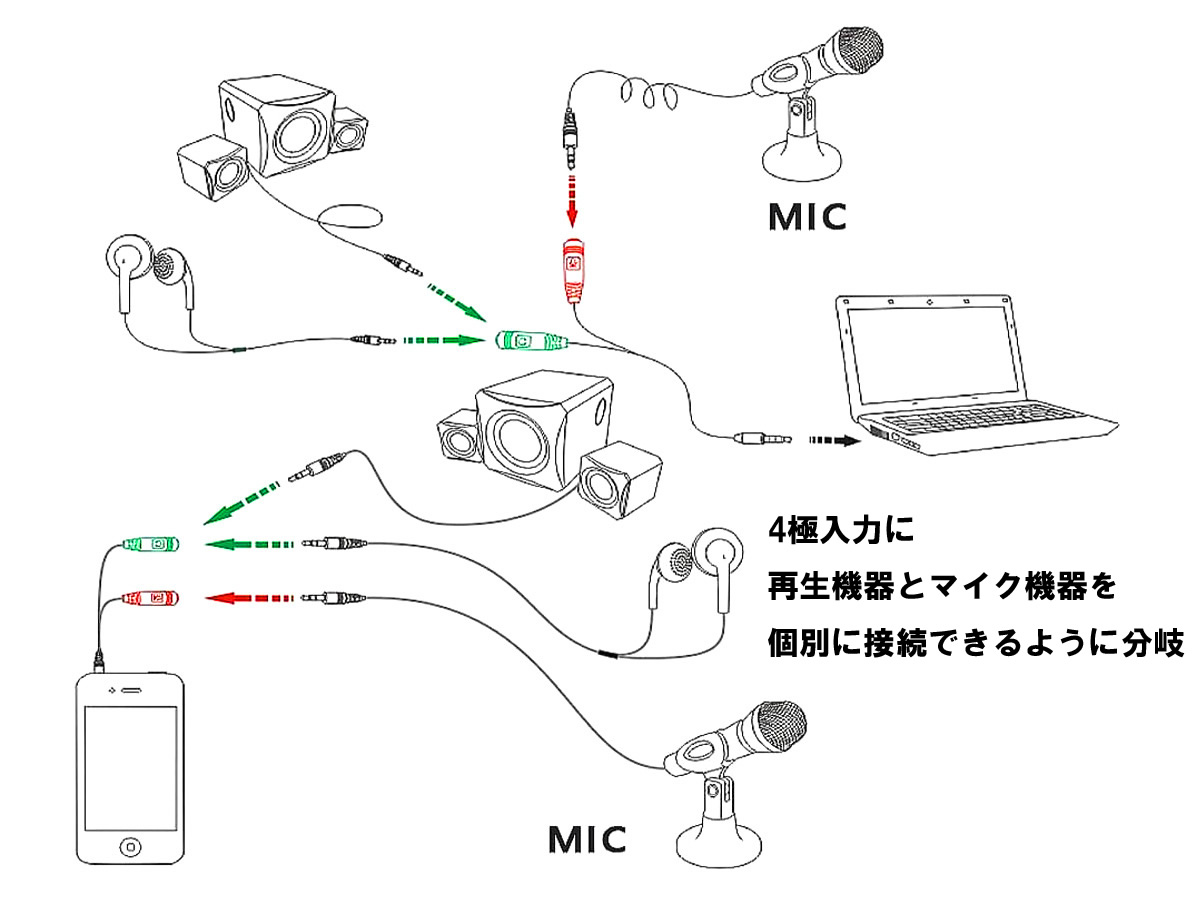 MIC

4極入力に
再生機器とマイク機器を
個別に接続できるように分岐

MIC