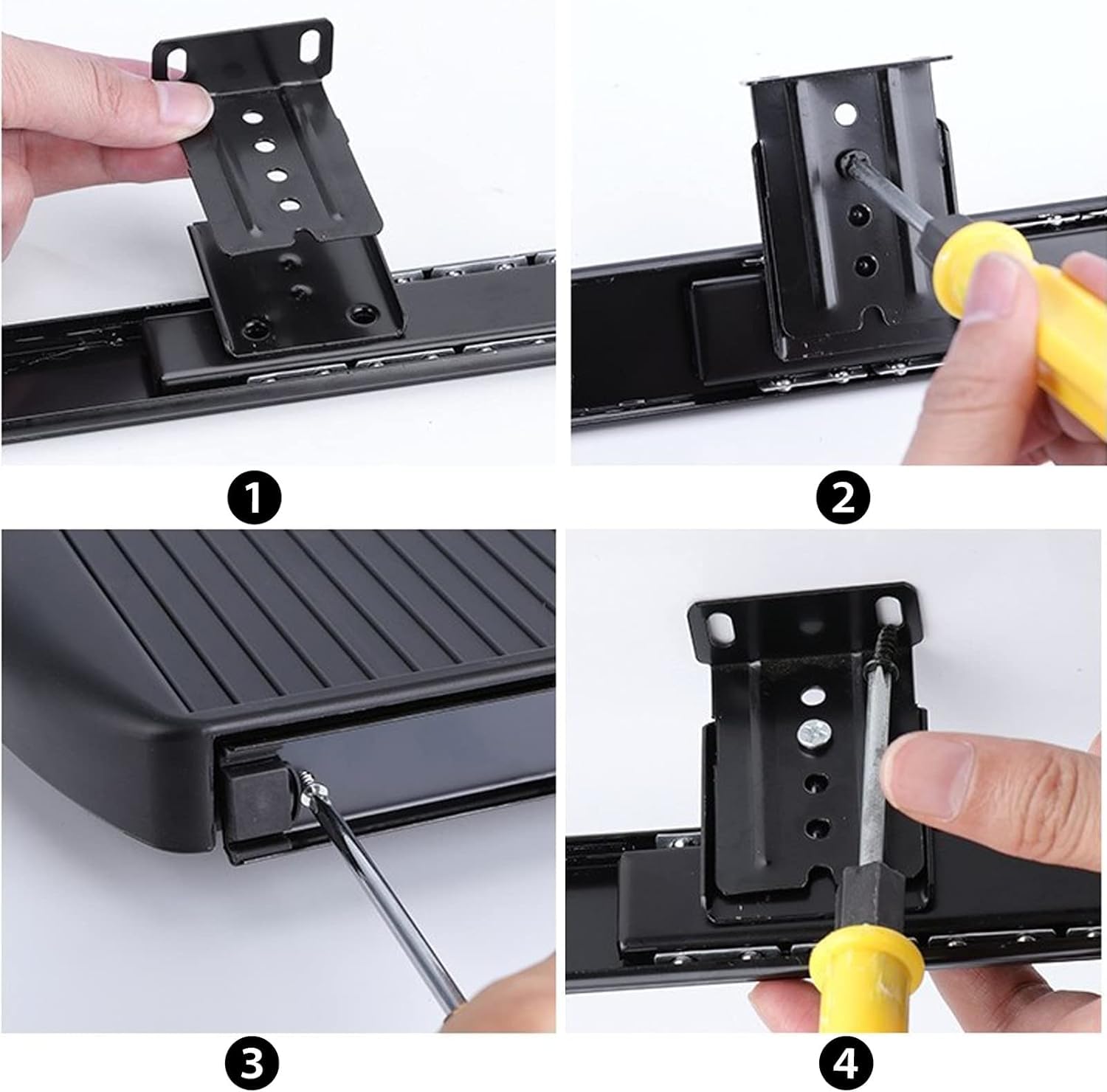 1

2

3

4