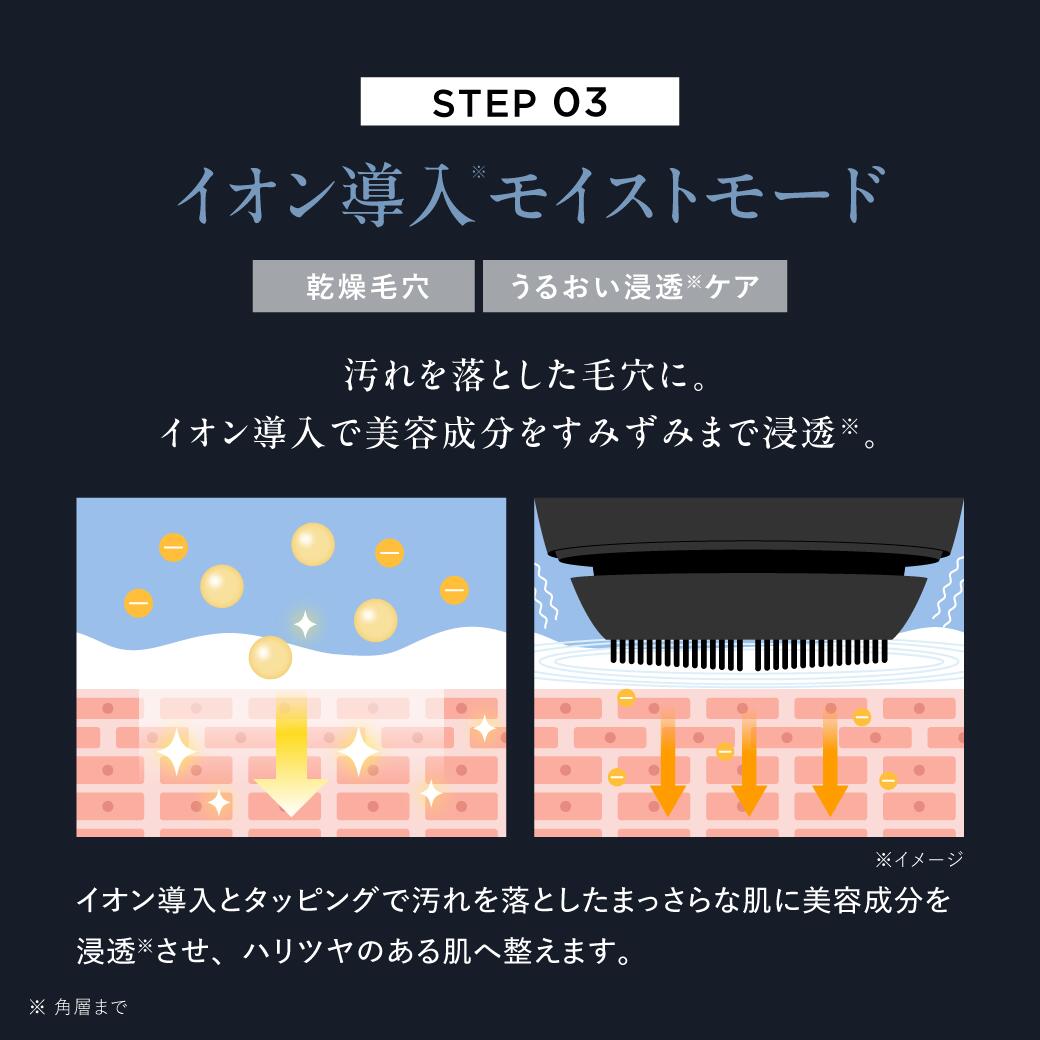 STEP 03

イオン導入※モイストモード

乾燥毛穴

うるおい浸透※ケア

汚れを落とした毛穴に。
イオン導入で美容成分をすみずみまで浸透※。

※イメージ

イオン導入とタッピングで汚れを落としたまっさらな肌に美容成分を浸透※させ、ハリツヤのある肌へ整えます。

※ 角層まで