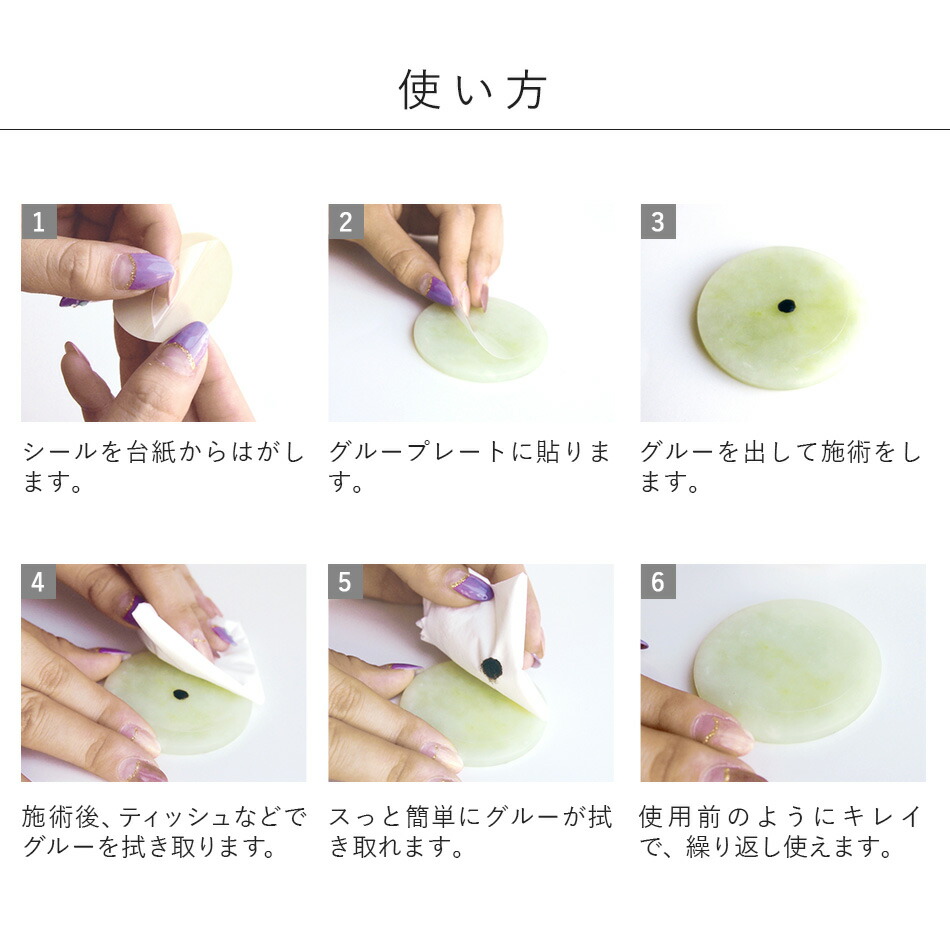 使い方

1

シールを台紙からはがします。

2

グループレートに貼ります。

3

グルーを出して施術をします。

4

施術後、ティッシュなどでグルーを拭き取ります。

5

スっと簡単にグルーが拭き取れます。

6

使用前のようにキレイで、繰り返し使えます。