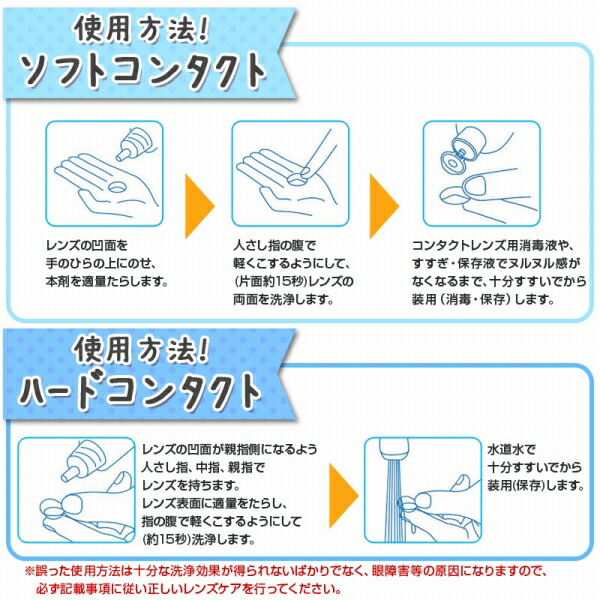 使用方法!
ソフトコンタクト

レンズの凹面を手のひらの上にのせ、本剤を適量たらします。

人さし指の腹で軽くこするようにして、(片面約15秒)レンズの両面を洗浄します。

コンタクトレンズ用消毒液や、すすぎ・保存液でヌルヌル感がなくなるまで、十分すすいでから装用（消毒・保存）します。

使用方法!
ハードコンタクト

レンズの凹面が親指側になるよう人さし指、中指、親指でレンズを持ちます。
レンズ表面に適量をたらし、指の腹で軽くこするようにして(約15秒)洗浄します。

水道水で十分すすいでから装用(保存)します。

※誤った使用方法は十分な洗浄効果が得られないばかりでなく、眼障害等の原因になりますので、必ず記載事項に従い正しいレンズケアを行ってください。