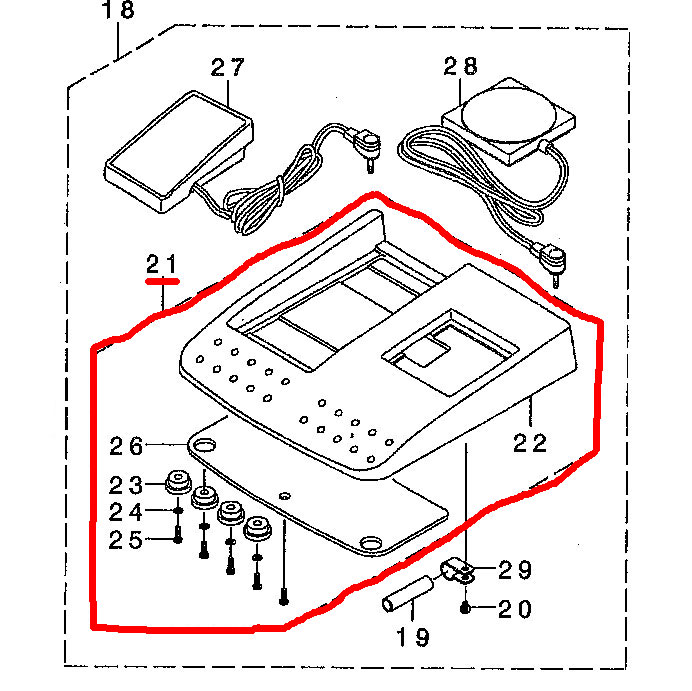 18
27
28
21
22
26
23
24
25
29
20
19