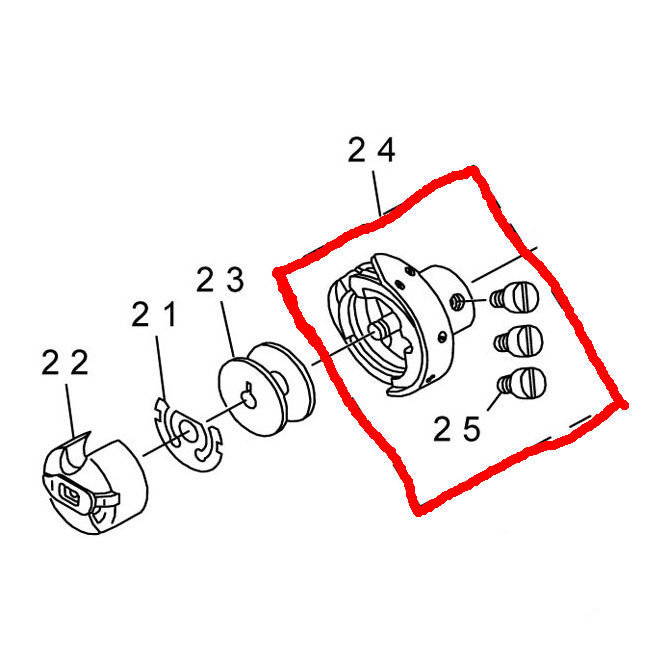 24

23

21

22

25