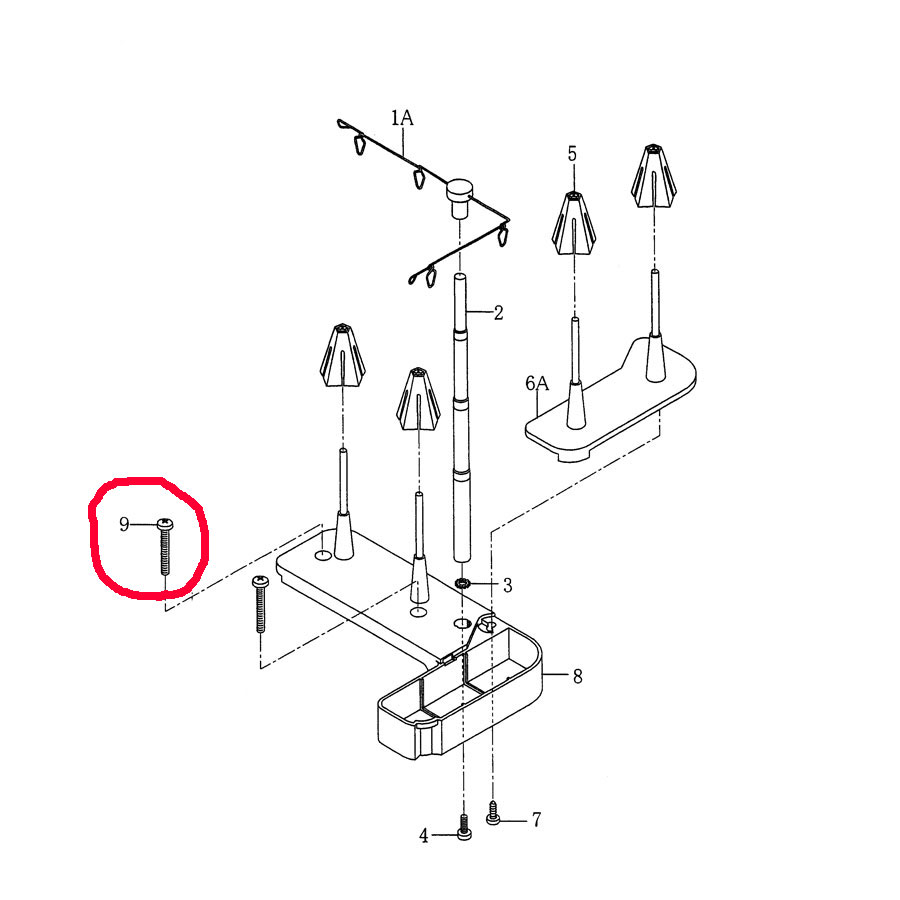 1A
5
2
6A
9
3
8
4
7