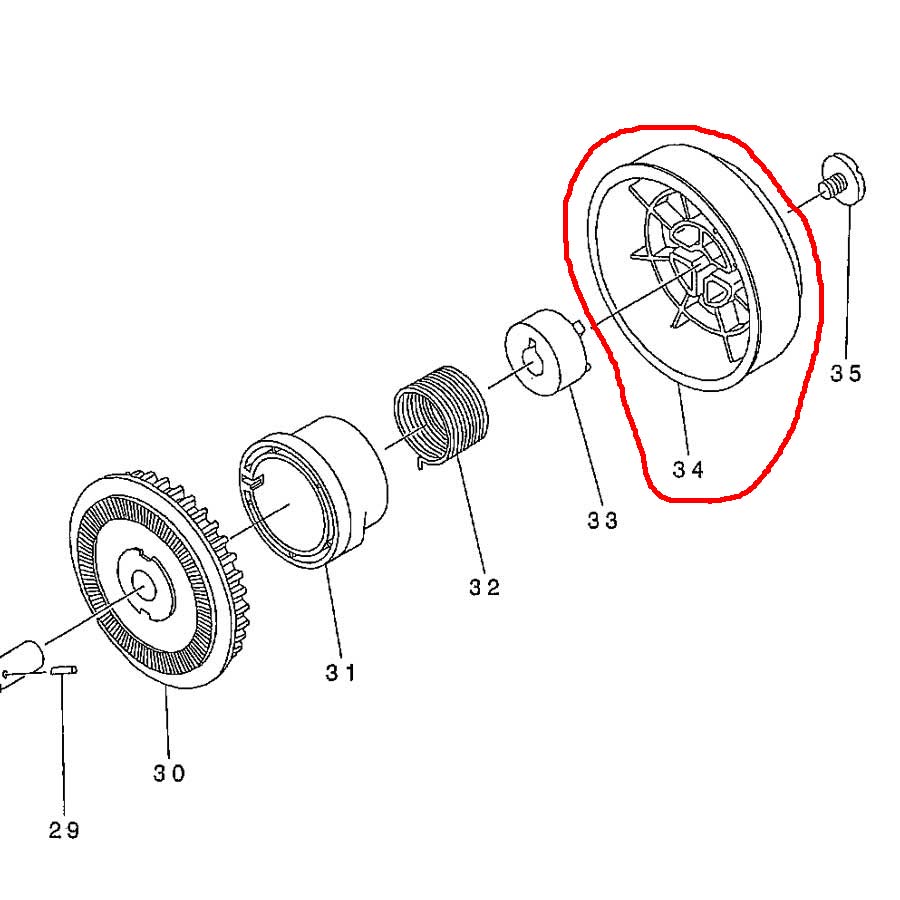 35
34
33
32
31
30
29