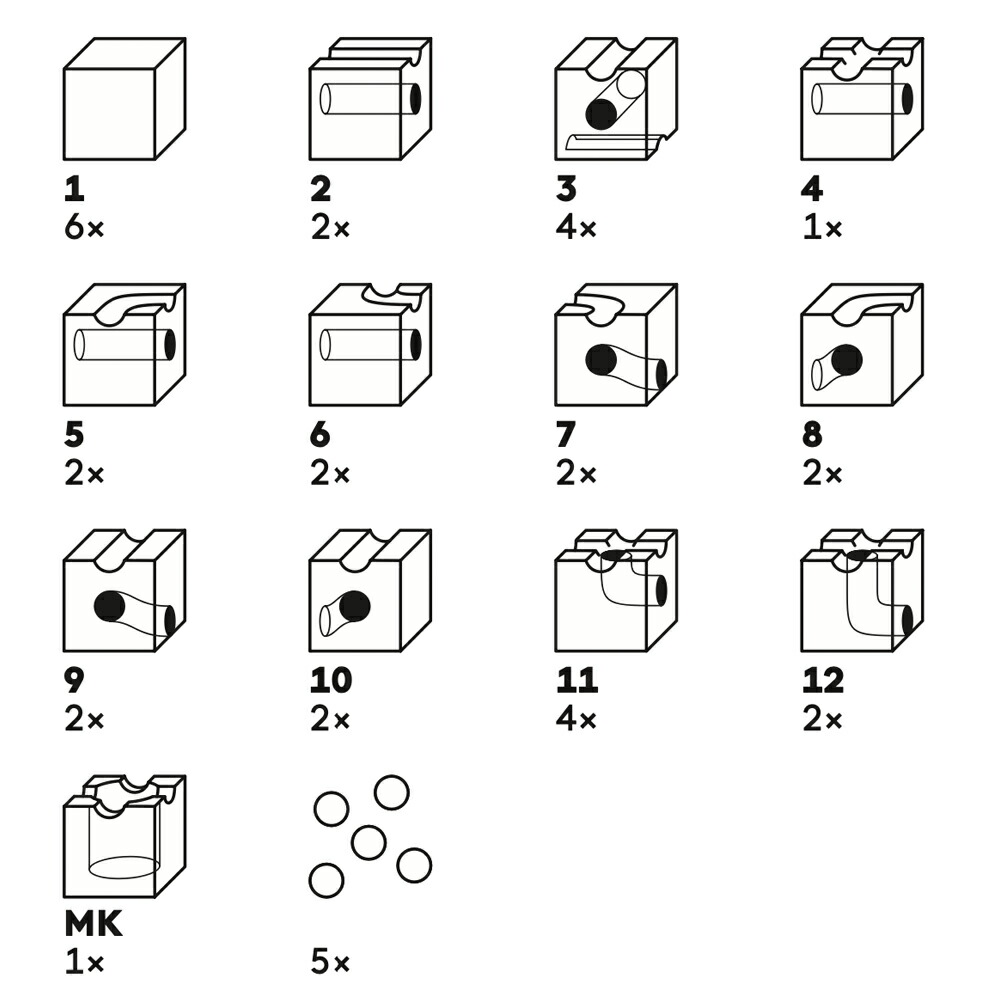 1
6×

2
2×

3
4×

4
1×

5
2×

6
2×

7
2×

8
2×

9
2×

10
2×

11
4×

12
2×

MK
1×

5×