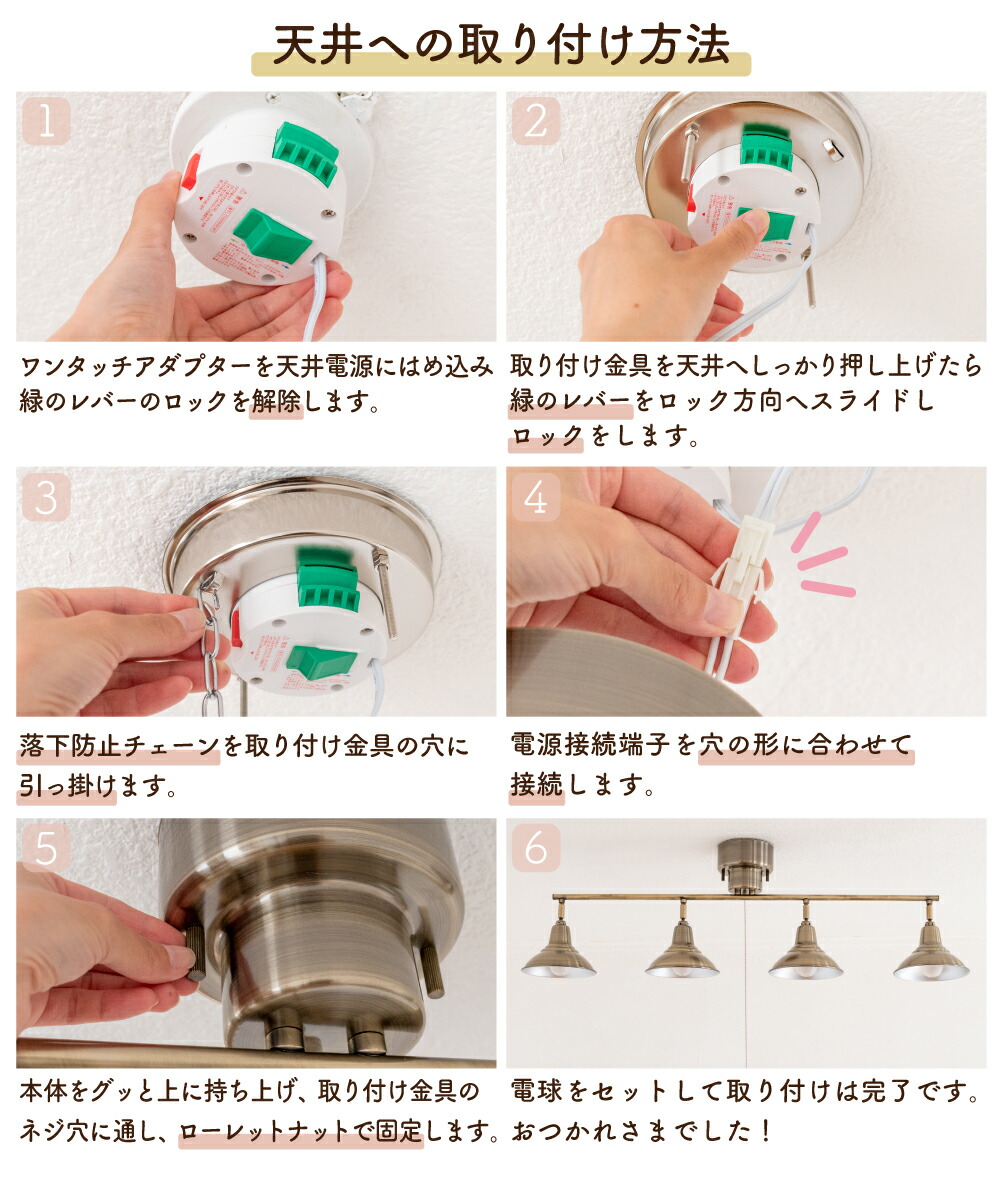 天井への取り付け方法

1

ワンタッチアダプターを天井電源にはめ込み緑のレバーのロックを解除します。

2

取り付け金具を天井へしっかり押し上げたら緑のレバーをロック方向へスライドしロックをします。

3

落下防止チェーンを取り付け金具の穴に引っ掛けます。

4

電源接続端子を穴の形に合わせて接続します。

5

本体をグッと上に持ち上げ、取り付け金具のネジ穴に通し、ローレットナットで固定します。

6

電球をセットして取り付けは完了です。おつかれさまでした！