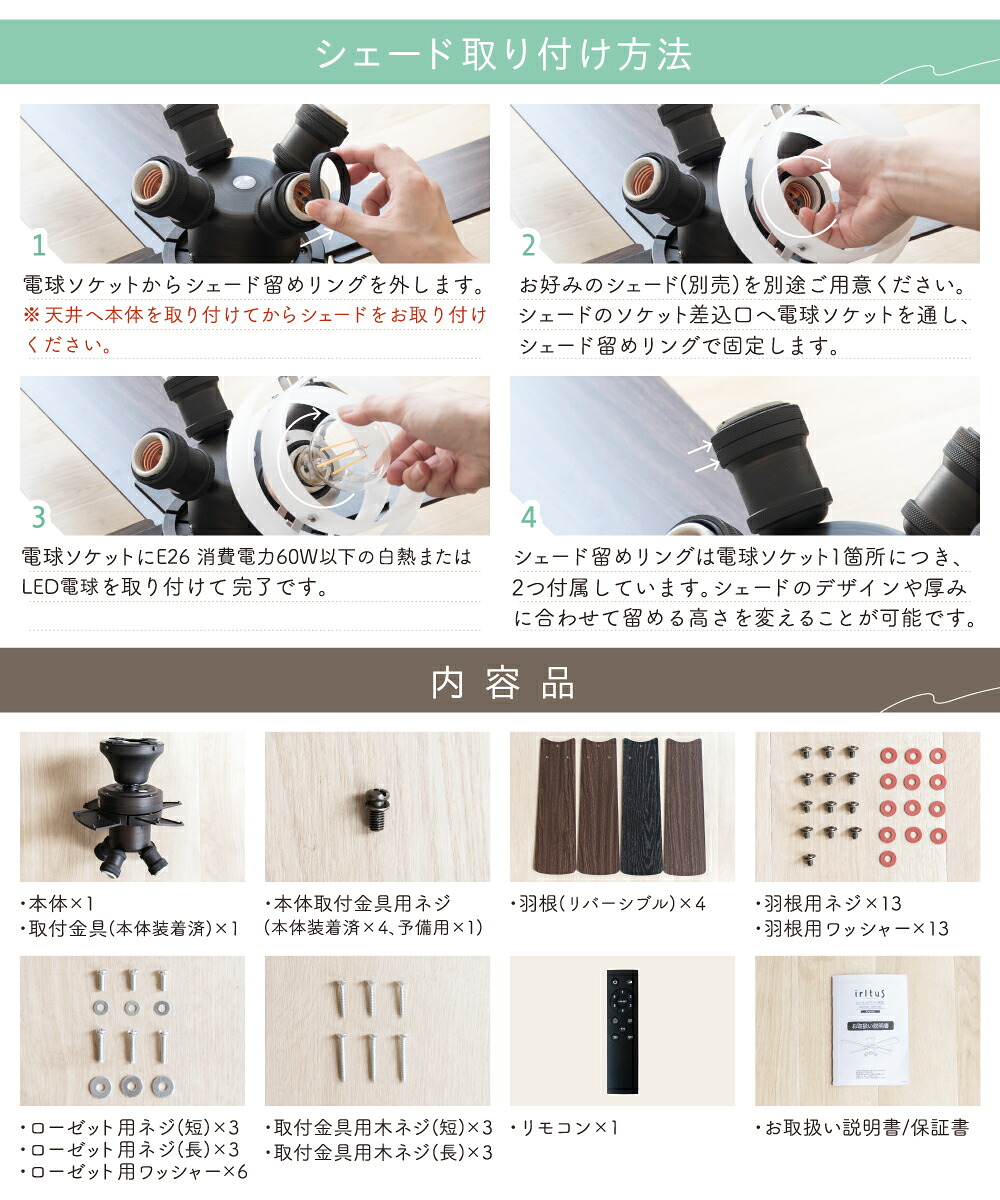 シェード取り付け方法

1

電球ソケットからシェード留めリングを外します。
※天井へ本体を取り付けてからシェードをお取り付けください。

2

お好みのシェード(別売)を別途ご用意ください。シェードのソケット差込口へ電球ソケットを通し、シェード留めリングで固定します。

3

電球ソケットにE26 消費電力60W以下の白熱またはLED電球を取り付けて完了です。

4

シェード留めリングは電球ソケット1箇所につき、2つ付属しています。シェードのデザインや厚みに合わせて留める高さを変えることが可能です。

内容品

・本体×1
・取付金具(本体装着済)×1

・本体取付金具用ネジ
(本体装着済×4、予備用×1)

・羽根(リバーシブル)×4

・羽根用ネジ×13
・羽根用ワッシャー×13

・ローゼット用ネジ(短)×3
・ローゼット用ネジ(長)×3
・ローゼット用ワッシャー×6

・取付金具用木ネジ(短)×3
・取付金具用木ネジ(長)×3

・リモコン×1

iritus
お取扱い説明書

・お取扱い説明書/保証書