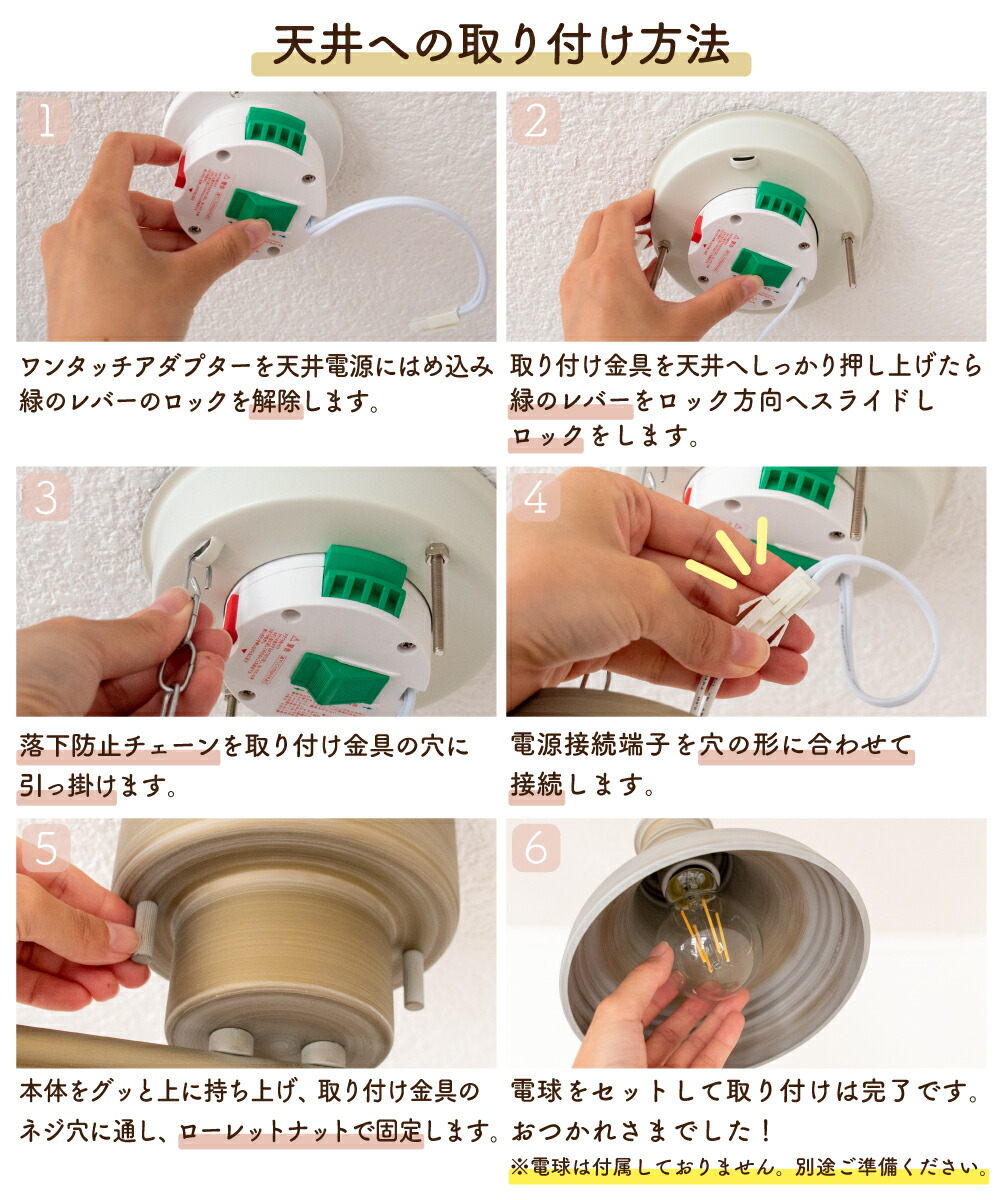 天井への取り付け方法

1

ワンタッチアダプターを天井電源にはめ込み緑のレバーのロックを解除します。

2

取り付け金具を天井へしっかり押し上げたら緑のレバーをロック方向へスライドしロックをします。

3

落下防止チェーンを取り付け金具の穴に引っ掛けます。

4

電源接続端子を穴の形に合わせて接続します。

5

本体をグッと上に持ち上げ、取り付け金具のネジ穴に通し、ローレットナットで固定します。

6

電球をセットして取り付けは完了です。おつかれさまでした！

※電球は付属しておりません。別途ご準備ください。