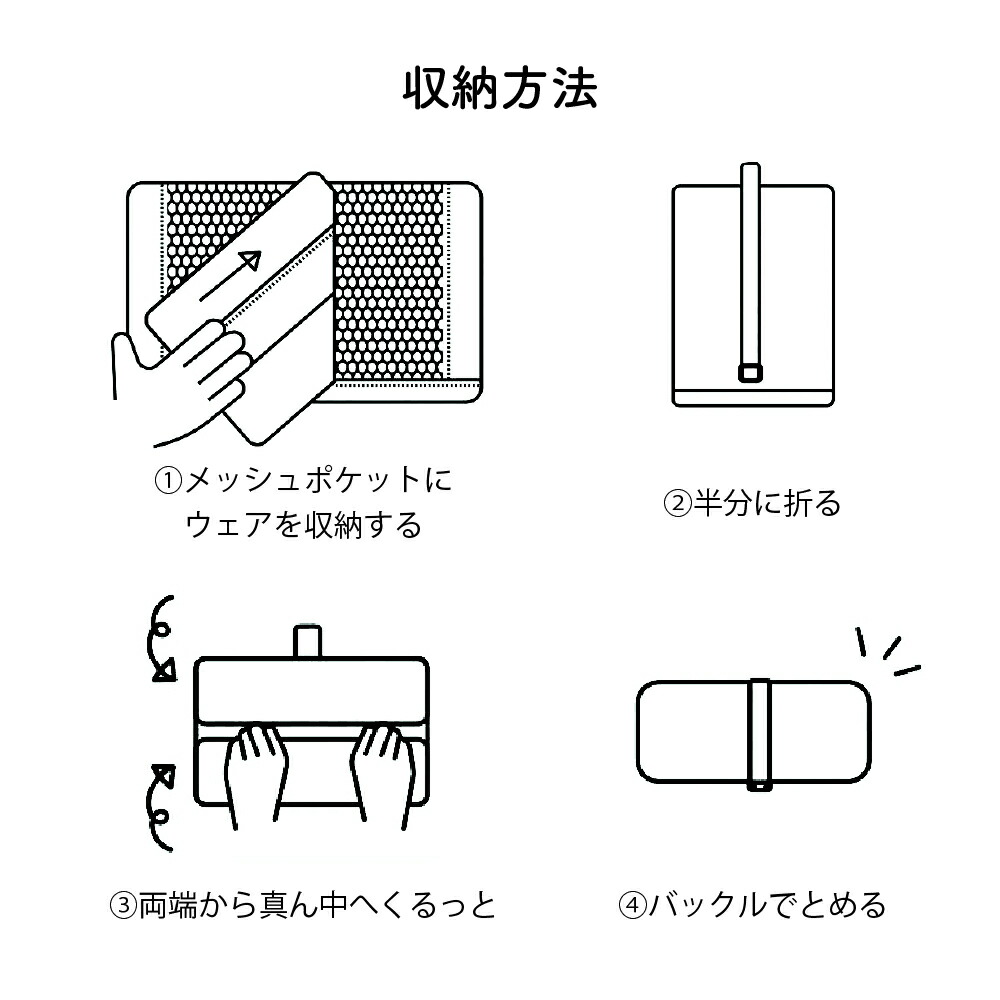 収納方法

①メッシュポケットにウェアを収納する

②半分に折る

③両端から真ん中へくるっと

④バックルでとめる