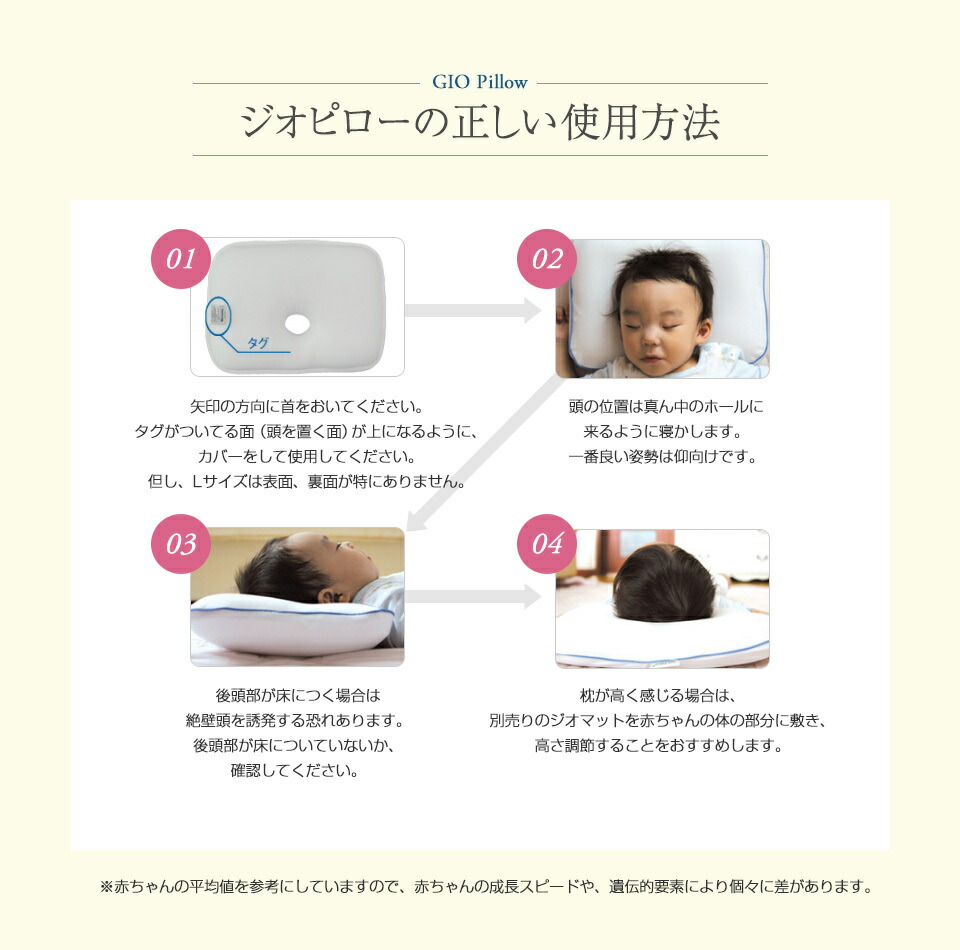 GIO Pillow

ジオピローの正しい使用方法

01

タグ

矢印の方向に首をおいてください。
タグがついてる面（頭を置く面）が上になるように、
カバーをして使用してください。
但し、Lサイズは表面、裏面が特にありません。

02

頭の位置は真ん中のホールに
来るように寝かします。
一番良い姿勢は仰向けです。

03

後頭部が床につく場合は
絶壁頭を誘発する恐れあります。
後頭部が床についていないか、
確認してください。

04

枕が高く感じる場合は、
別売りのジオマットを赤ちゃんの体の部分に敷き、
高さ調節することをおすすめします。

※赤ちゃんの平均値を参考にしていますので、赤ちゃんの成長スピードや、遺伝的要素により個々に差があります。