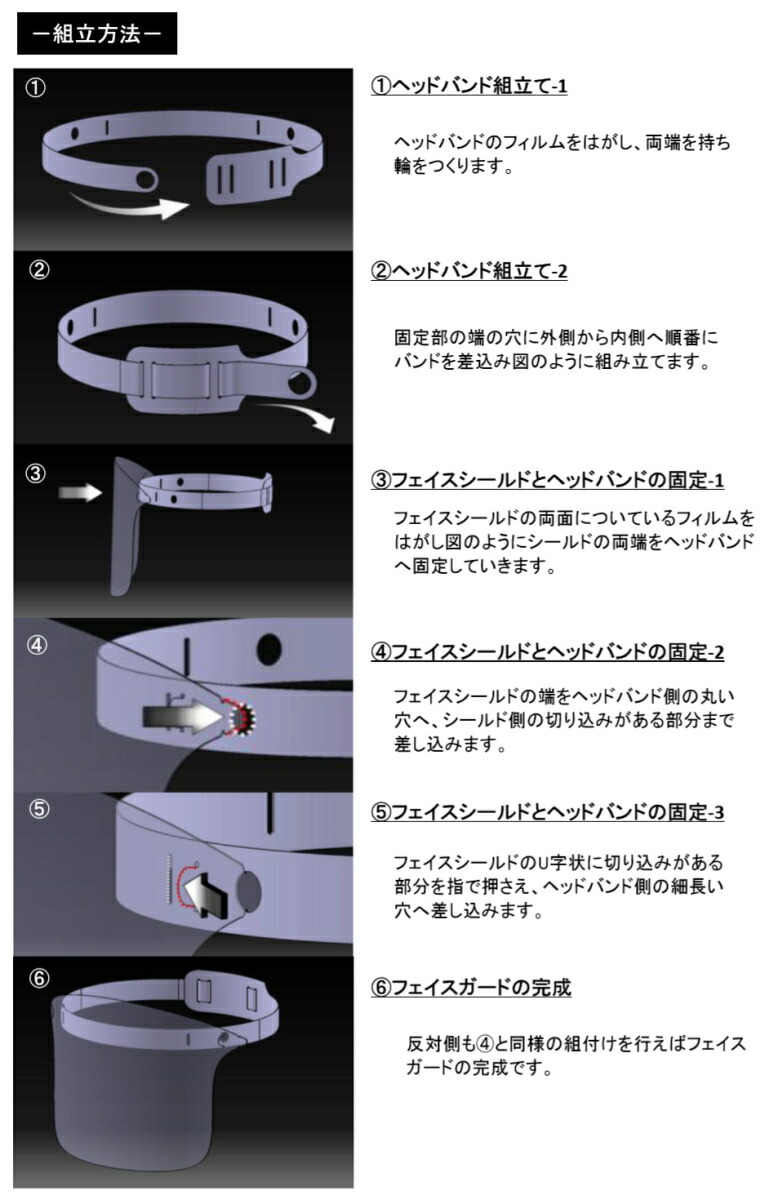 ー組立方法ー

①

①ヘッドバンド組立て-1

ヘッドバンドのフィルムをはがし、両端を持ち輪をつくります。

②

②ヘッドバンド組立て-2

固定部の端の穴に外側から内側へ順番にバンドを差込み図のように組み立てます。

③

③フェイスシールドとヘッドバンドの固定-1

フェイスシールドの両面についているフィルムをはがし図のようにシールドの両端をヘッドバンドへ固定していきます。

④

④フェイスシールドとヘッドバンドの固定-2

フェイスシールドの端をヘッドバンド側の丸い穴へ、シールド側の切り込みがある部分まで差し込みます。

⑤

⑤フェイスシールドとヘッドバンドの固定-3

フェイスシールドのU字状に切り込みがある部分を指で押さえ、ヘッドバンド側の細長い穴へ差し込みます。

⑥

⑥フェイスガードの完成

反対側も④と同様の組付けを行えばフェイスガードの完成です。