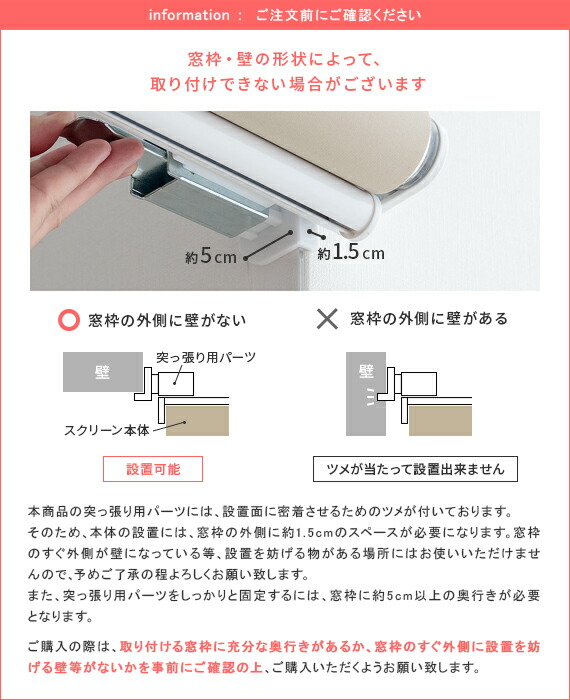 information ： ご注文前にご確認ください

窓枠・壁の形状によって、
取り付けできない場合がございます

約5cm
約1.5cm

窓枠の外側に壁がない

壁
突っ張り用パーツ
スクリーン本体

設置可能

窓枠の外側に壁がある

壁

ツメが当たって設置出来ません

本商品の突っ張り用パーツには、設置面に密着させるためのツメが付いております。
そのため、本体の設置には、窓枠の外側に約1.5cmのスペースが必要になります。窓枠のすぐ外側が壁になっている等、設置を妨げる物がある場所にはお使いいただけませんので、予めご了承の程よろしくお願い致します。
また、突っ張り用パーツをしっかりと固定するには、窓枠に約5cm以上の奥行きが必要となります。

ご購入の際は、取り付ける窓枠に充分な奥行きがあるか、窓枠のすぐ外側に設置を妨げる壁等がないかを事前にご確認の上、ご購入いただくようお願い致します。