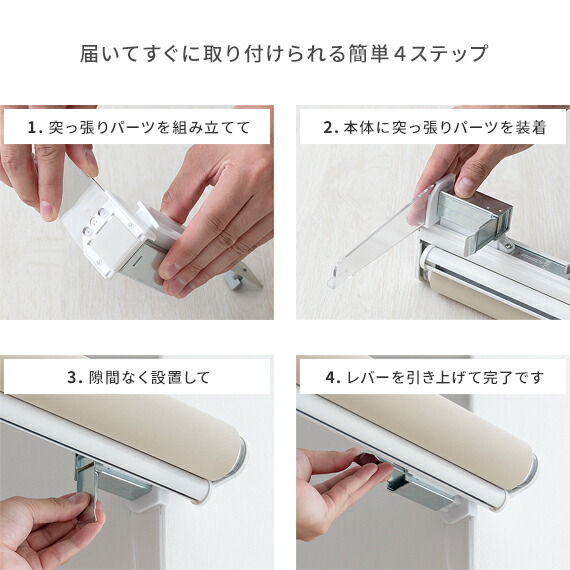 届いてすぐに取り付けられる簡単4ステップ

1. 突っ張りパーツを組み立てて

2. 本体に突っ張りパーツを装着

3. 隙間なく設置して

4. レバーを引き上げて完了です