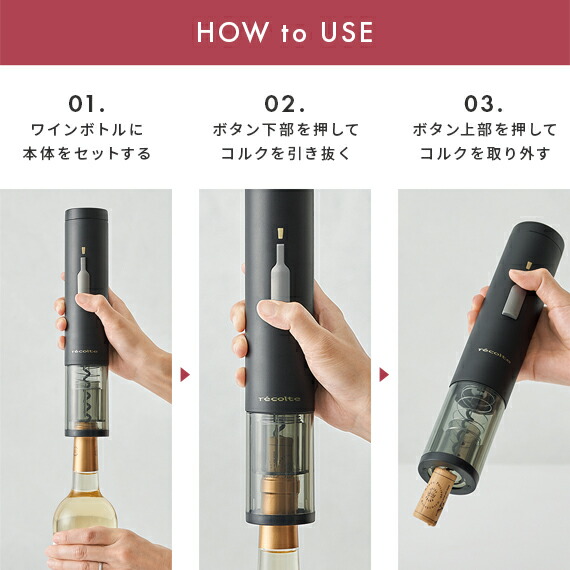 HOW to USE

01.
ワインボトルに本体をセットする

02.
ボタン下部を押してコルクを引き抜く

03.
ボタン上部を押してコルクを取り外す

récolte

récolte

récolte