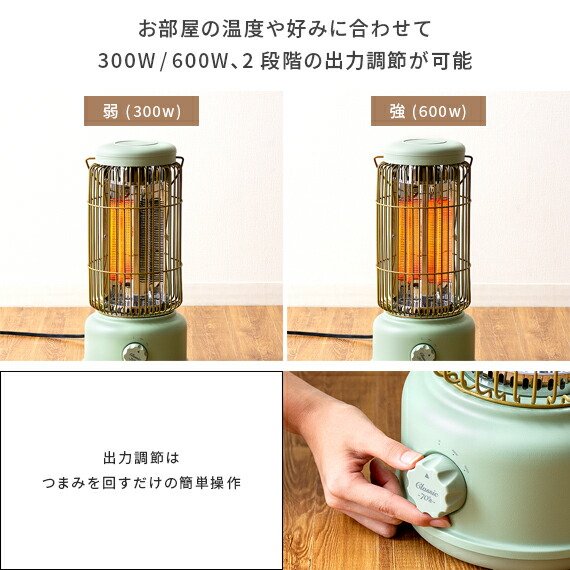 お部屋の温度や好みに合わせて
300W / 600W、2 段階の出力調節が可能

弱 (300w)

強 (600w)

出力調節は
つまみを回すだけの簡単操作

Classic -70's-