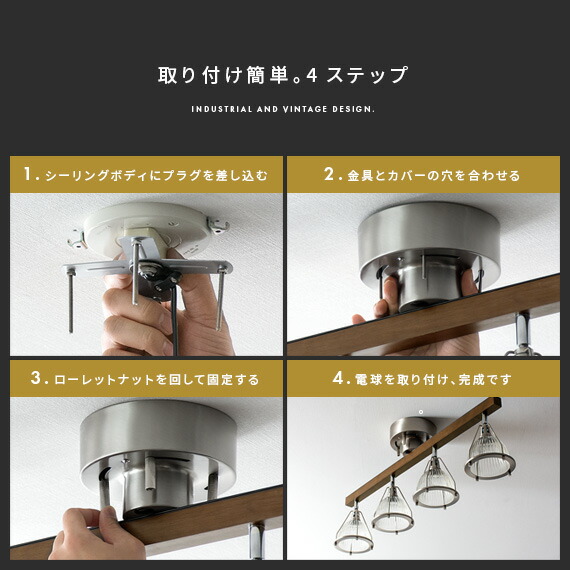 取り付け簡単。4 ステップ

INDUSTRIAL AND VINTAGE DESIGN.

1. シーリングボディにプラグを差し込む

2. 金具とカバーの穴を合わせる

3. ローレットナットを回して固定する

4. 電球を取り付け、完成です