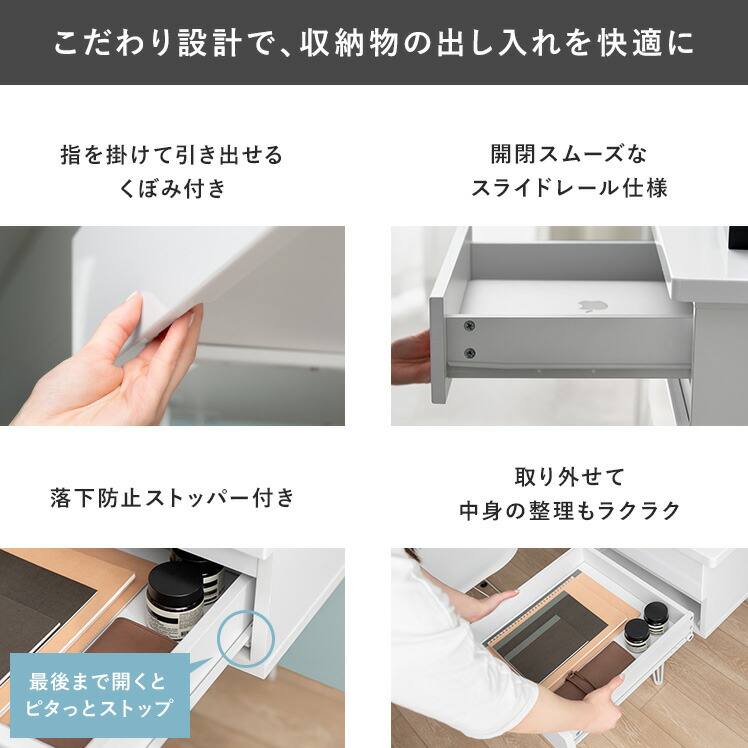 こだわり設計で、収納物の出し入れを快適に

指を掛けて引き出せる
くぼみ付き

開閉スムーズな
スライドレール仕様

落下防止ストッパー付き

最後まで開くと
ピタっとストップ

取り外せて
中身の整理もラクラク